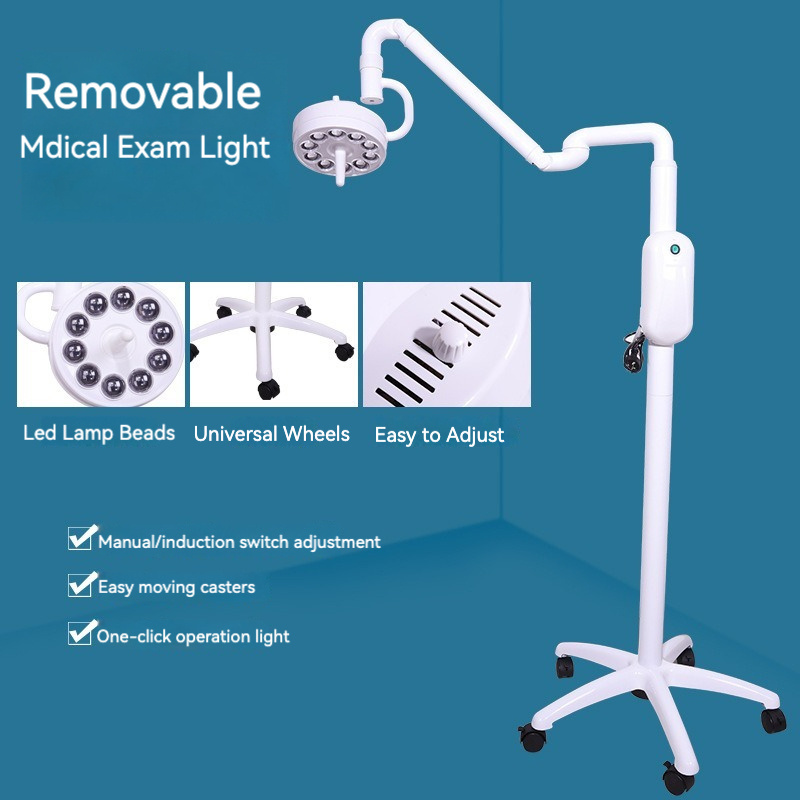 Removable
Mdical Exam Light

Led Lamp Beads

Universal Wheels

Easy to Adjust

Manual/induction switch adjustment

Easy moving casters

One-click operation light