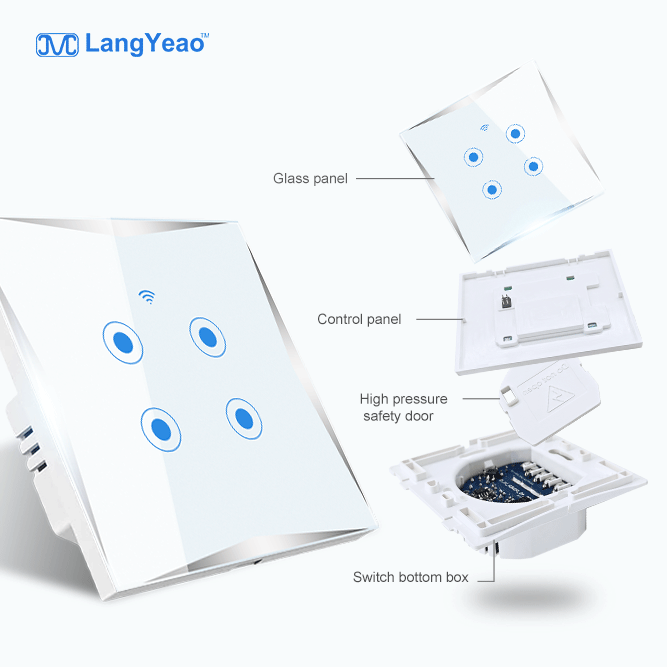 LangYeao™

Glass panel

Control panel

High pressure safety door

Switch bottom box