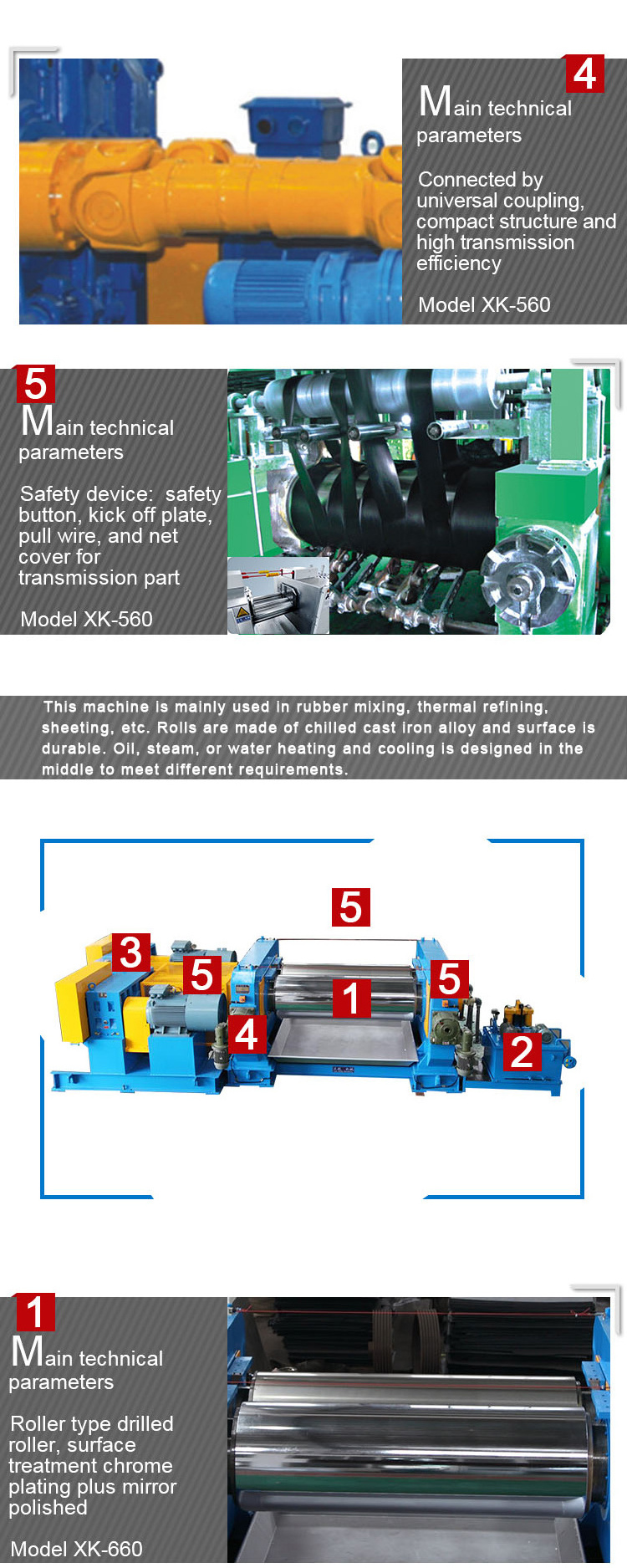 4

Main technical parameters

Connected by universal coupling, compact structure and high transmission efficiency

Model XK-560

5

Main technical parameters

Safety device: safety button, kick off plate, pull wire, and net cover for transmission part

Model XK-560

This machine is mainly used in rubber mixing, thermal refining, sheeting, etc. Rolls are made of chilled cast iron alloy and surface is durable. Oil, steam, or water heating and cooling is designed in the middle to meet different requirements.

5

3

5

1

5

4

2

1

Main technical parameters

Roller type drilled roller, surface treatment chrome plating plus mirror polished

Model XK-660