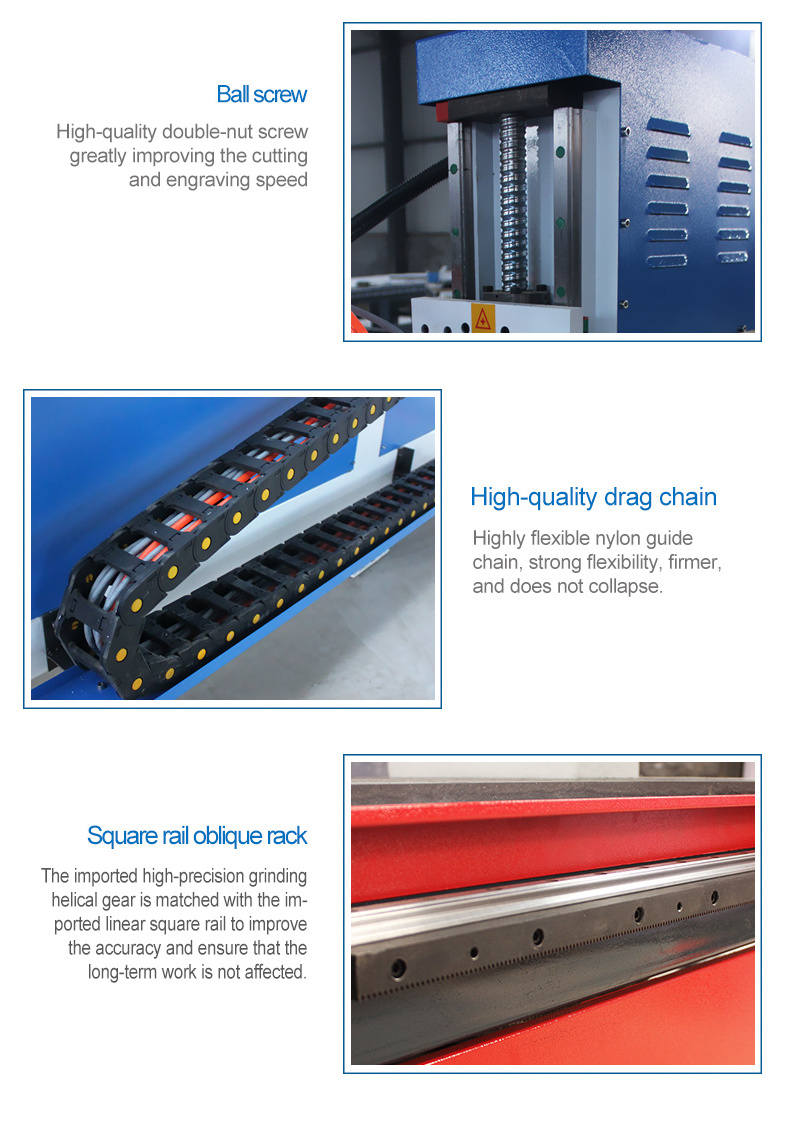 Ball screw

High-quality double-nut screw greatly improving the cutting and engraving speed

High-quality drag chain

Highly flexible nylon guide chain, strong flexibility, firmer, and does not collapse.

Square rail oblique rack

The imported high-precision grinding helical gear is matched with the imported linear square rail to improve the accuracy and ensure that the long-term work is not affected.