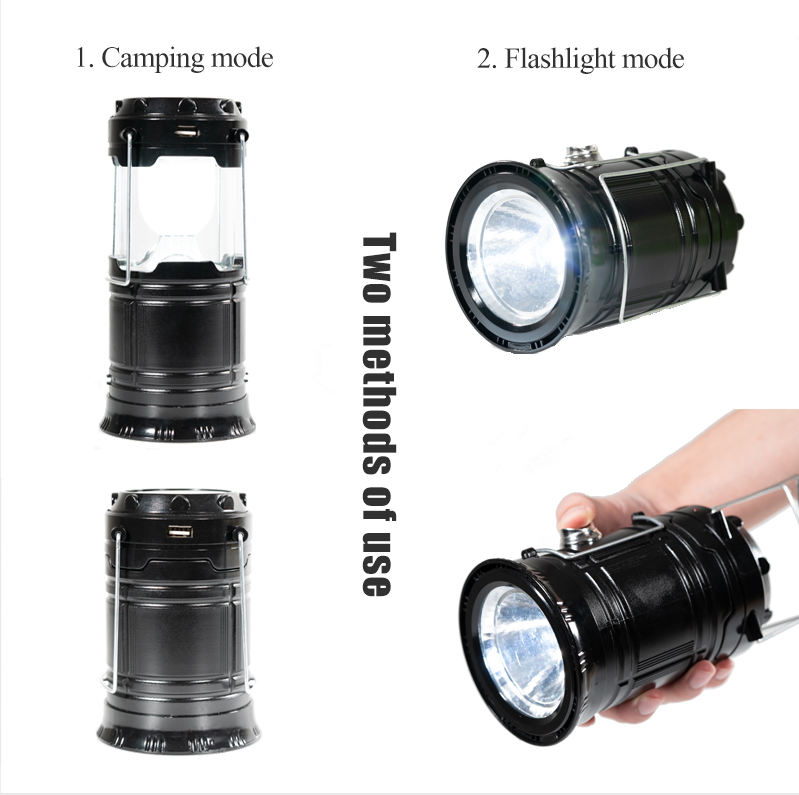 1. Camping mode

2. Flashlight mode

Two methods of use