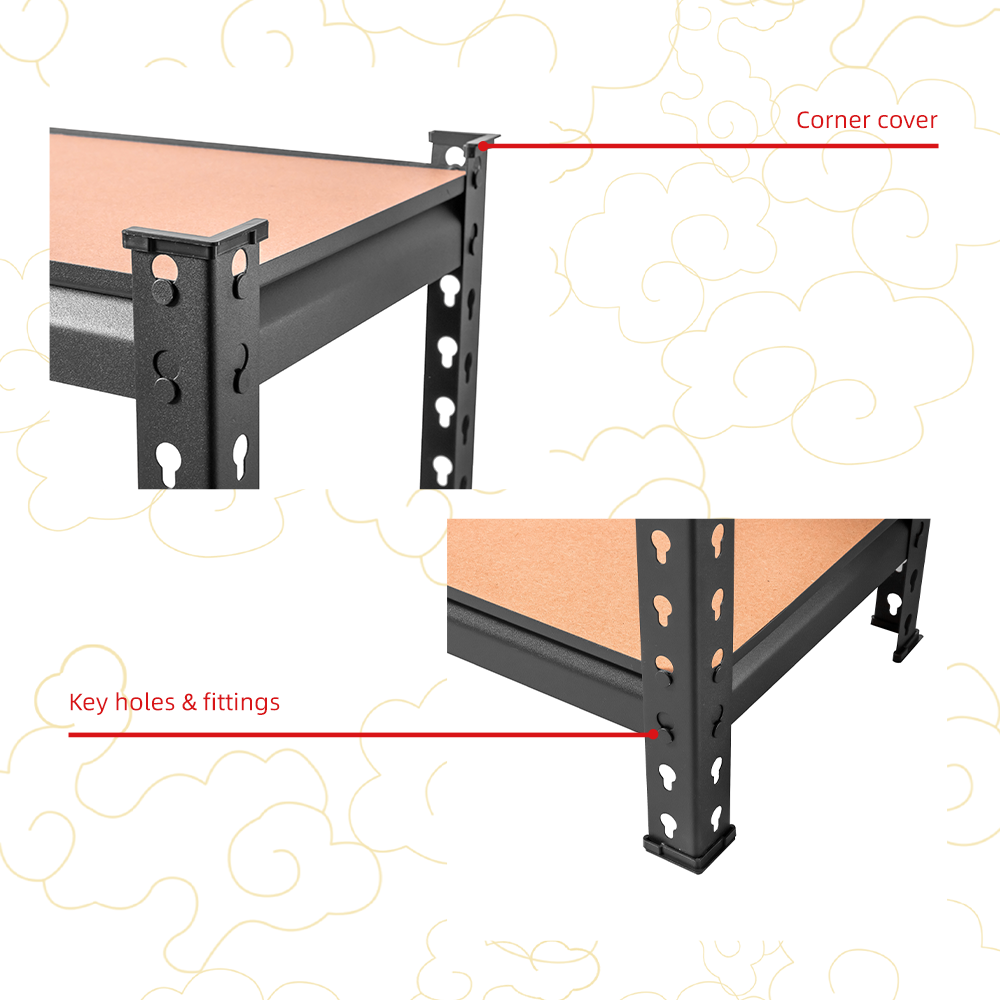 Corner cover

Key holes & fittings