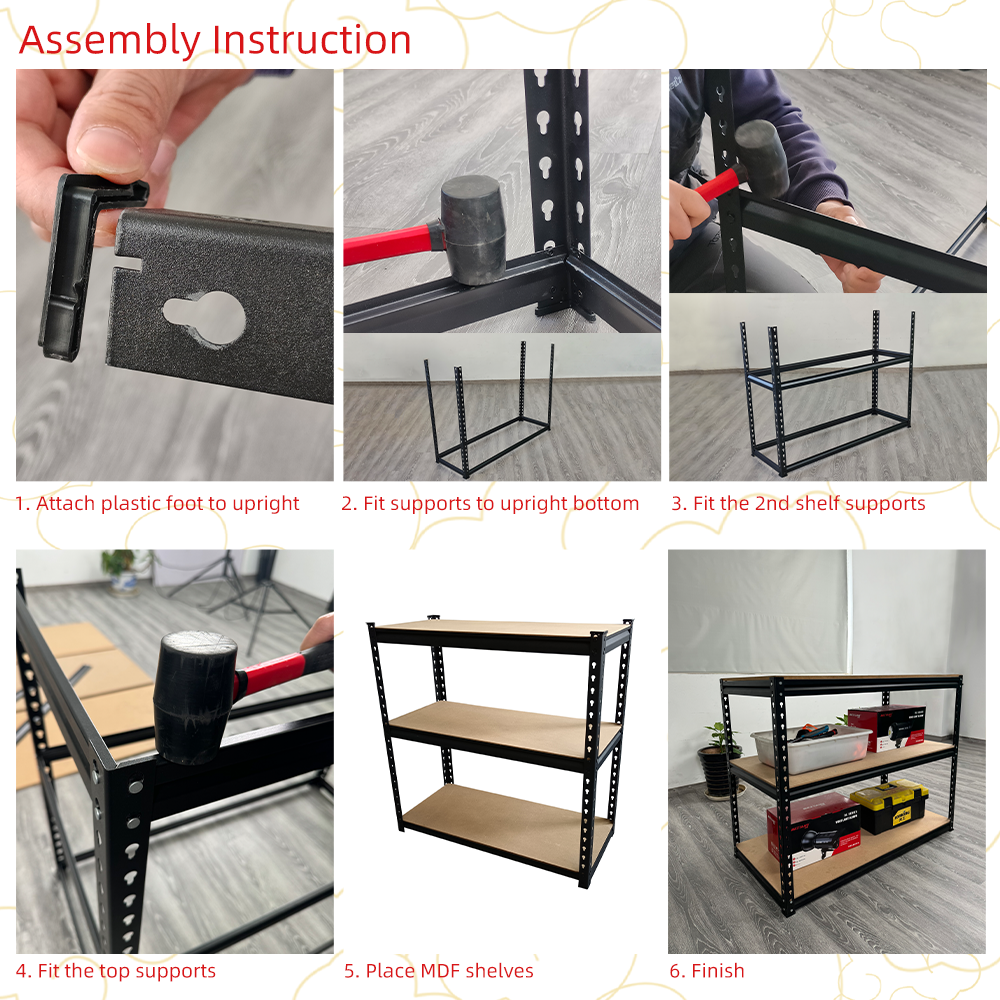 Assembly Instruction

1. Attach plastic foot to upright

2. Fit supports to upright bottom

3. Fit the 2nd shelf supports

4. Fit the top supports

5. Place MDF shelves

6. Finish