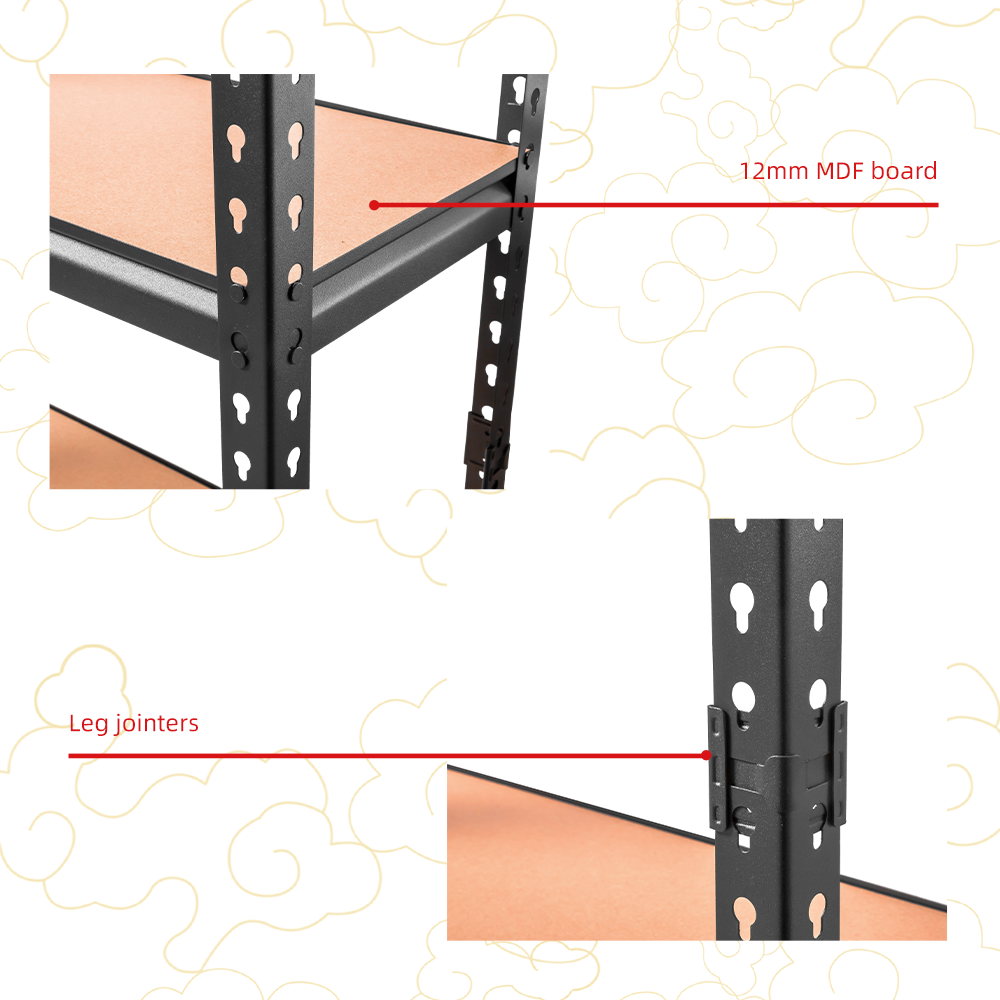 12mm MDF board

Leg jointers