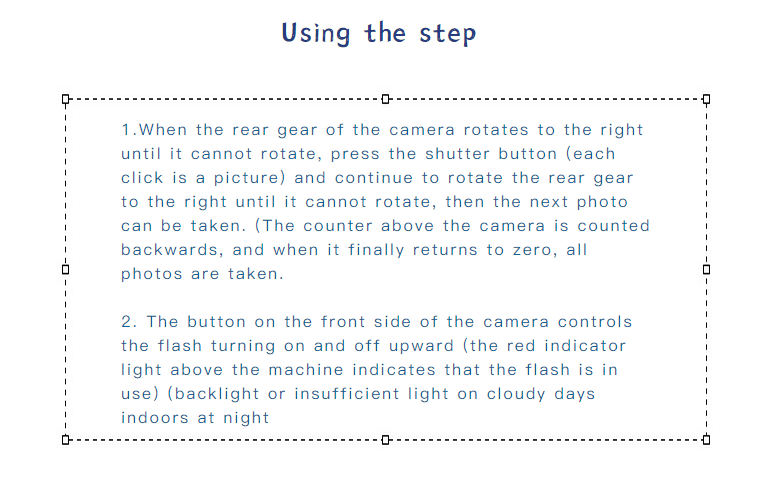 Using the step

1.When the rear gear of the camera rotates to the right until it cannot rotate, press the shutter button (each click is a picture) and continue to rotate the rear gear to the right until it cannot rotate, then the next photo can be taken. (The counter above the camera is counted backwards, and when it finally returns to zero, all photos are taken.

2. The button on the front side of the camera controls the flash turning on and off upward (the red indicator light above the machine indicates that the flash is in use) (backlight or insufficient light on cloudy days indoors at night