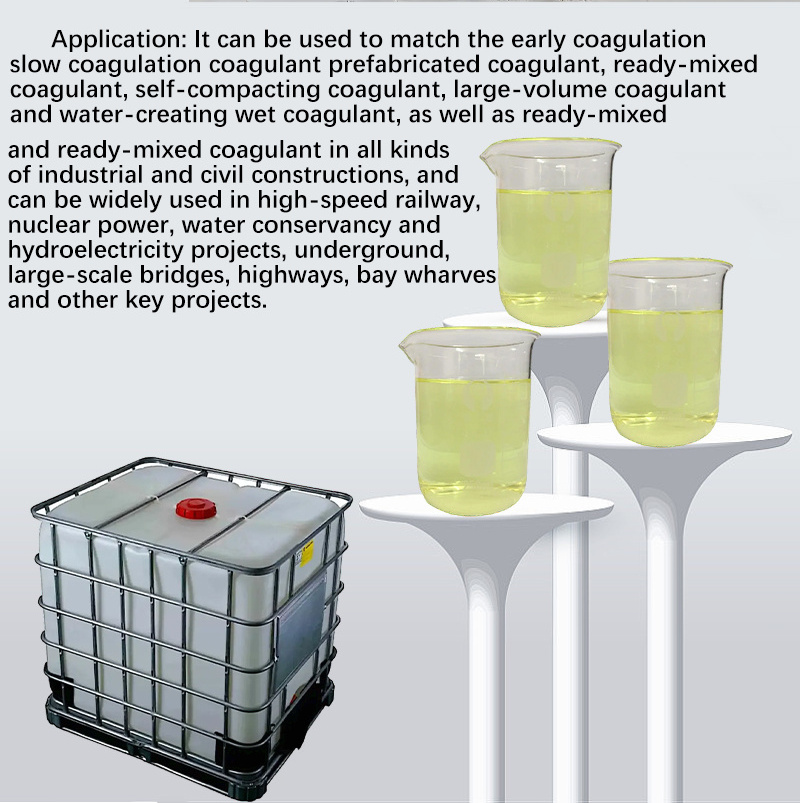 Application: It can be used to match the early coagulation slow coagulation coagulant prefabricated coagulant, ready-mixed coagulant, self-compacting coagulant, large-volume coagulant and water-creating wet coagulant, as well as ready-mixed

and ready-mixed coagulant in all kinds of industrial and civil constructions, and can be widely used in high-speed railway, nuclear power, water conservancy and hydroelectricity projects, underground, large-scale bridges, highways, bay wharves and other key projects.