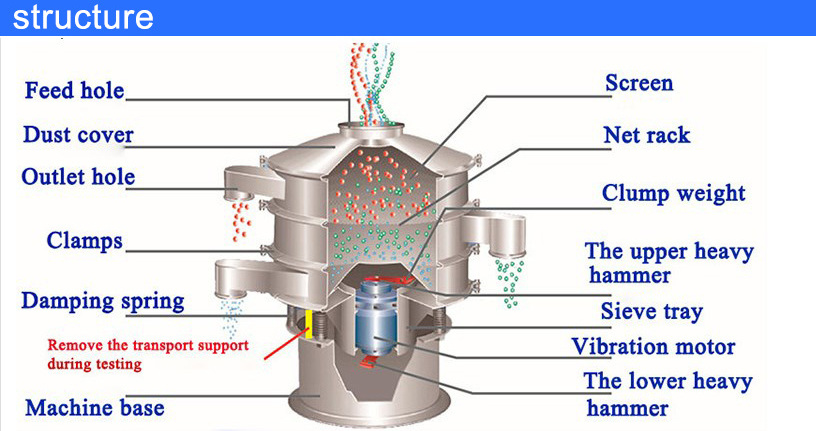 structure

Feed hole

Dust cover

Outlet hole

Clamps

Damping spring

Remove the transport support during testing

Machine base

Screen

Net rack

Clump weight

The upper heavy hammer

Sieve tray

Vibration motor

The lower heavy hammer