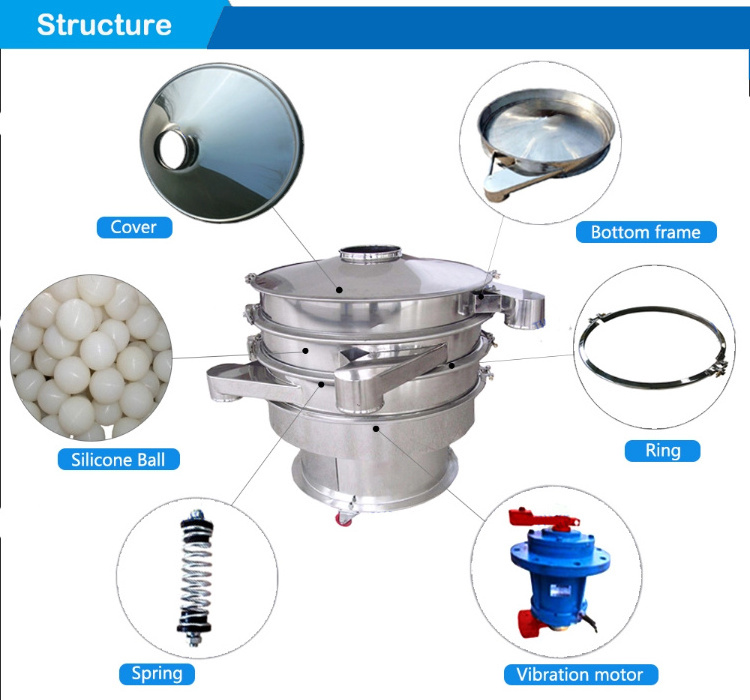 Structure

Cover

Bottom frame

Silicone Ball

Ring

Spring

Vibration motor