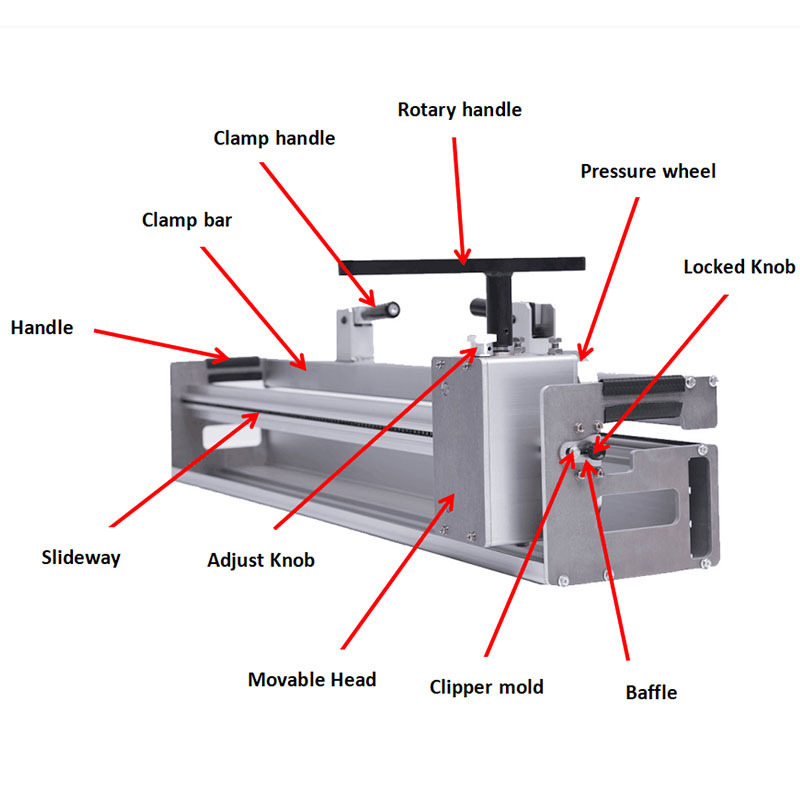 Rotary handle

Clamp handle

Pressure wheel

Clamp bar

Locked Knob

Handle

Slideway

Adjust Knob

Movable Head

Clipper mold

Baffle