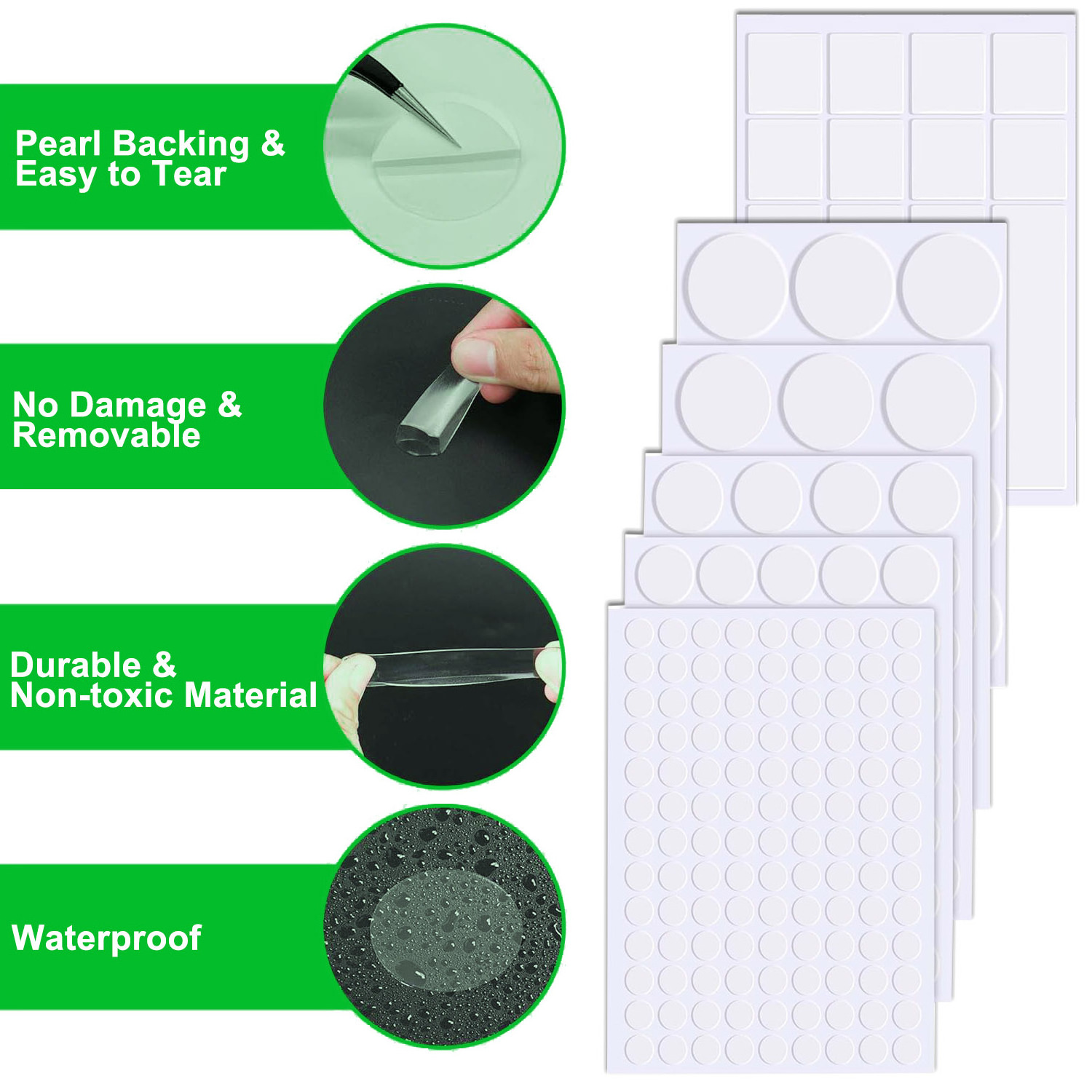 Pearl Backing & Easy to Tear

No Damage & Removable

Durable & Non-toxic Material

Waterproof