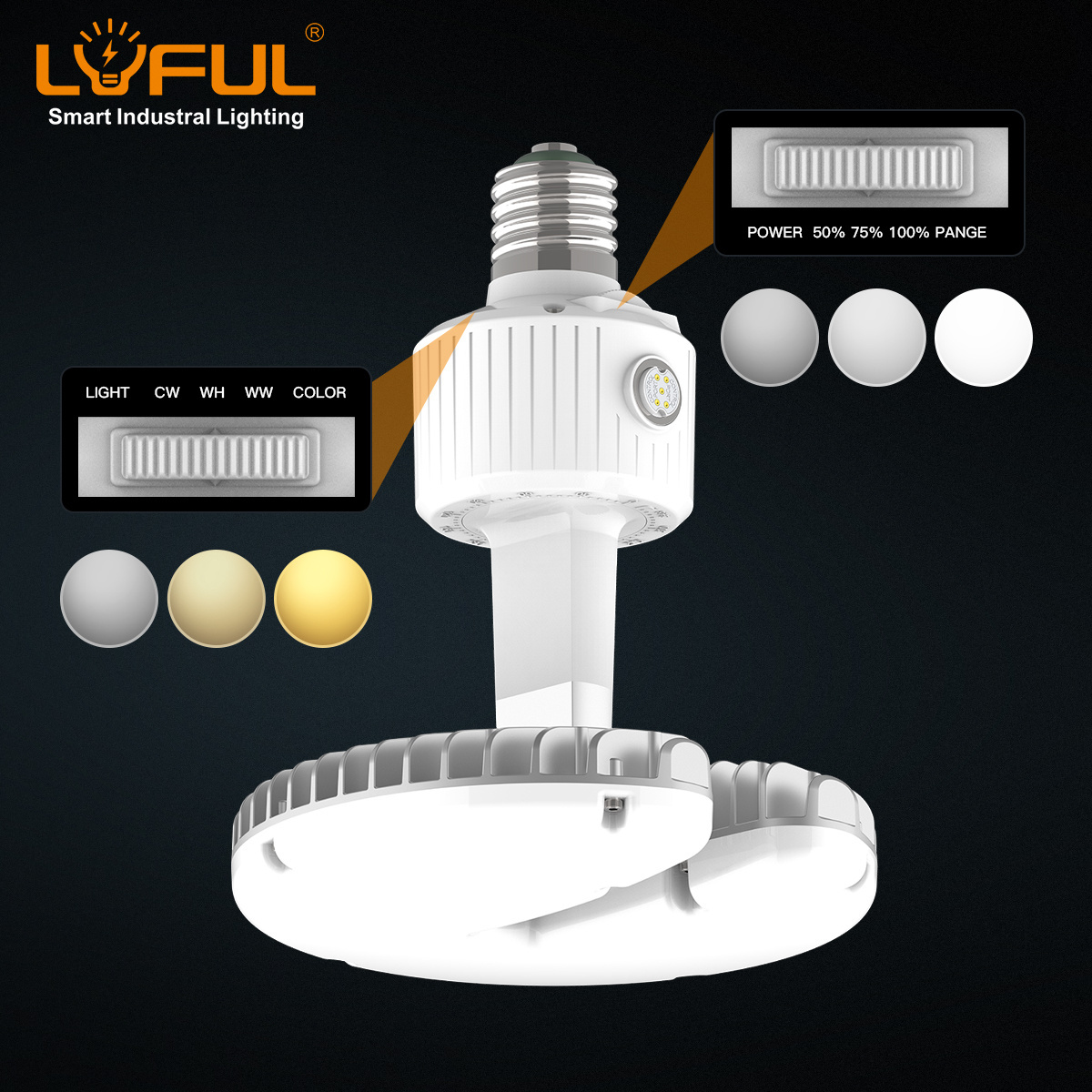 LYFUL®
Smart Industral Lighting

POWER 50% 75% 100% PANGE

LIGHT CW WH WW COLOR