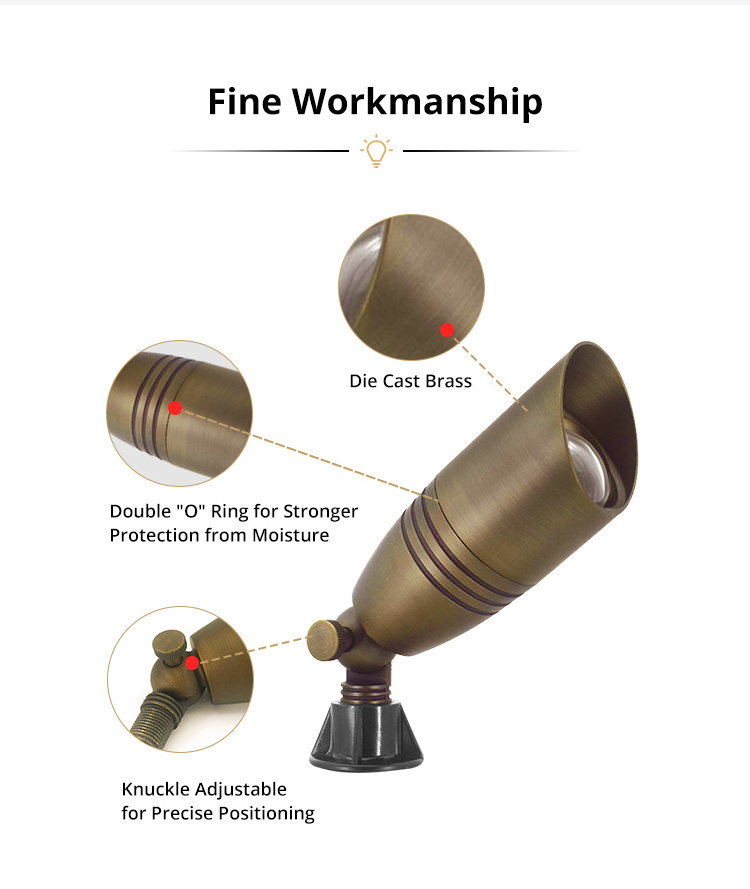 Fine Workmanship

Die Cast Brass

Double "O" Ring for Stronger Protection from Moisture

Knuckle Adjustable for Precise Positioning