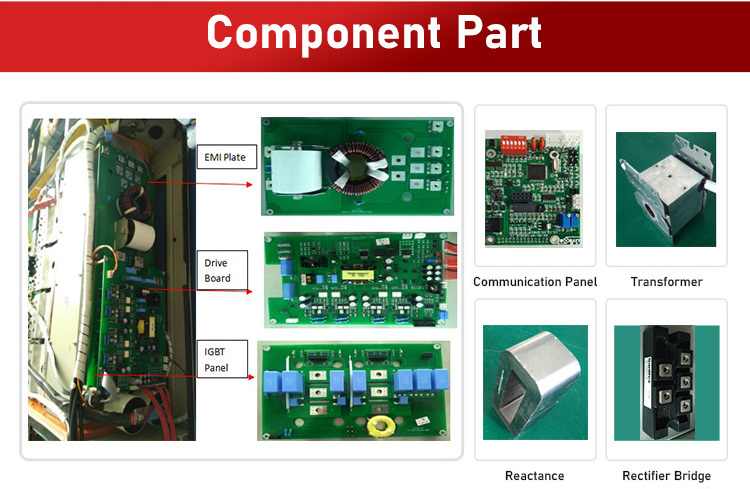 Component Part

EMI Plate

Drive Board

IGBT Panel

Communication Panel

Transformer

Reactance

Rectifier Bridge