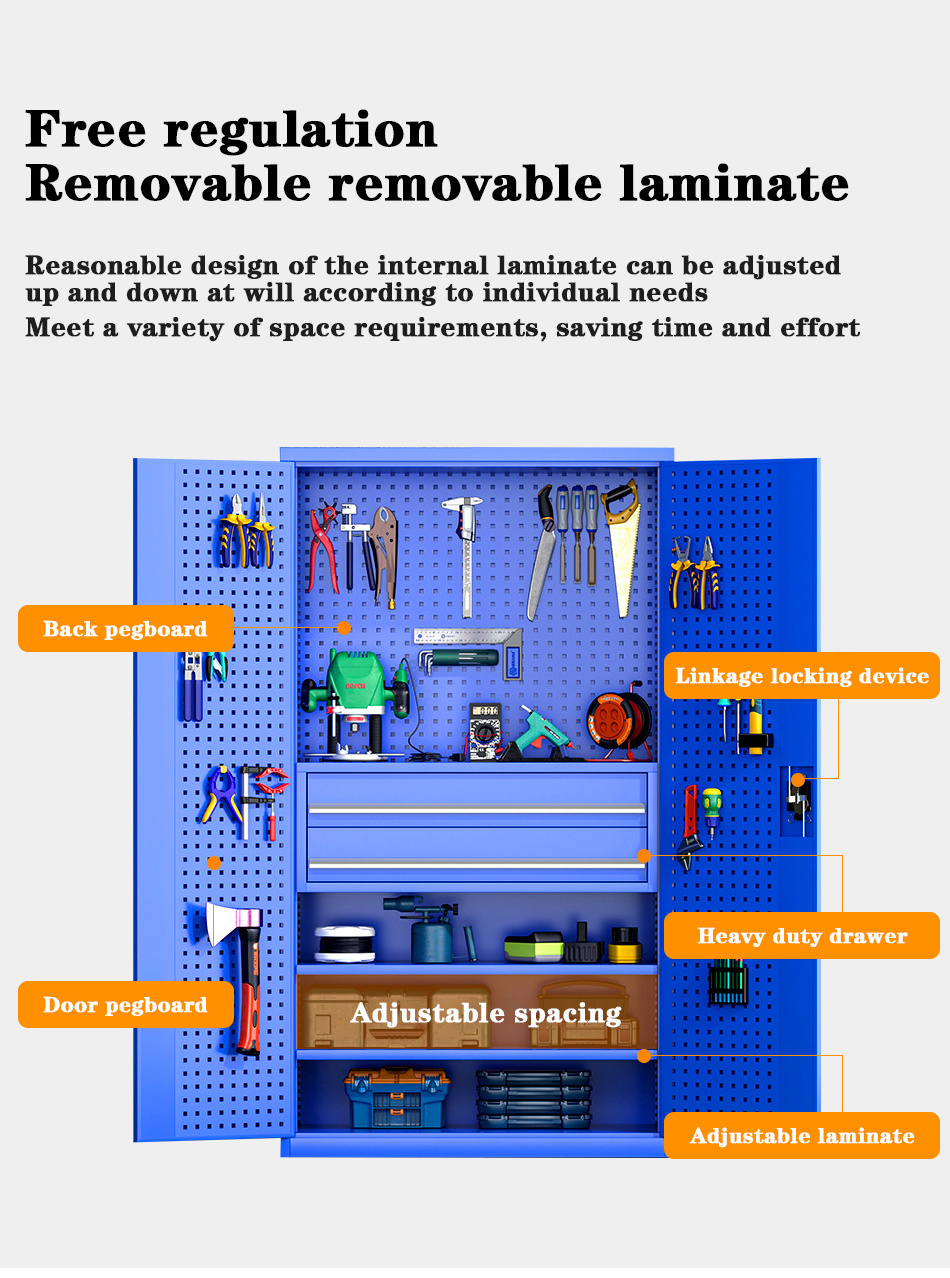 Free regulation
Removable removable laminate

Reasonable design of the internal laminate can be adjusted up and down at will according to individual needs
Meet a variety of space requirements, saving time and effort

Back pegboard

Linkage locking device

Heavy duty drawer

Door pegboard

Adjustable spacing

Adjustable laminate