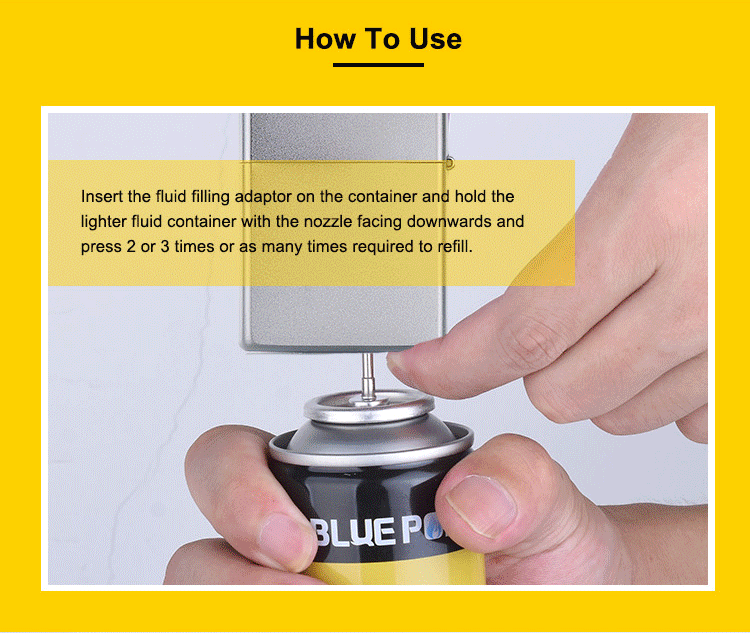 How To Use

Insert the fluid filling adaptor on the container and hold the lighter fluid container with the nozzle facing downwards and press 2 or 3 times or as many times required to refill.

BLUE PO