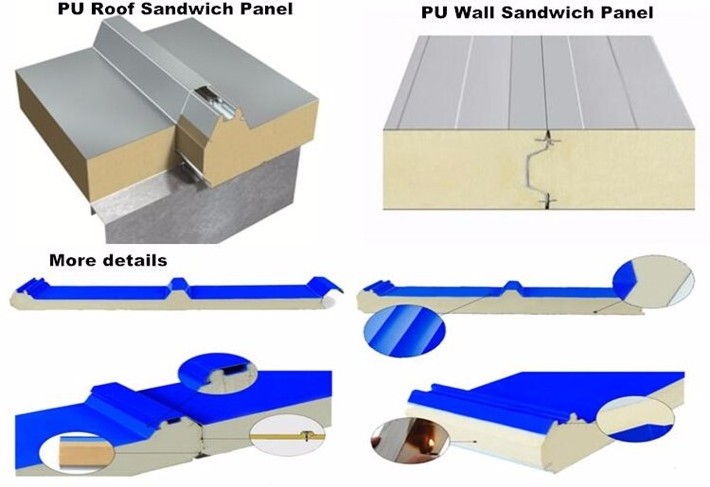 PU Roof Sandwich Panel

PU Wall Sandwich Panel

More details