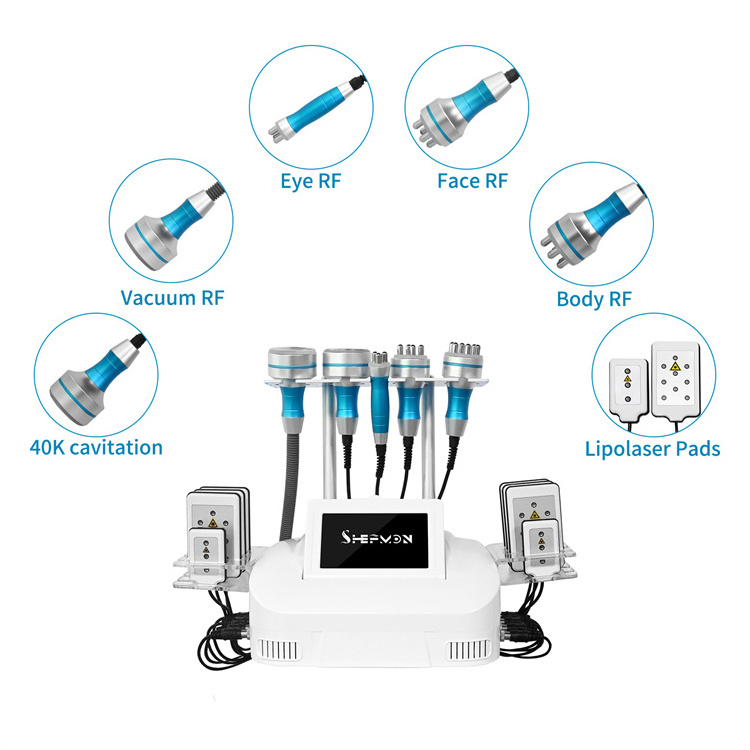 Eye RF

Face RF

Vacuum RF

Body RF

40K cavitation

Lipolaser Pads

SHEFMON