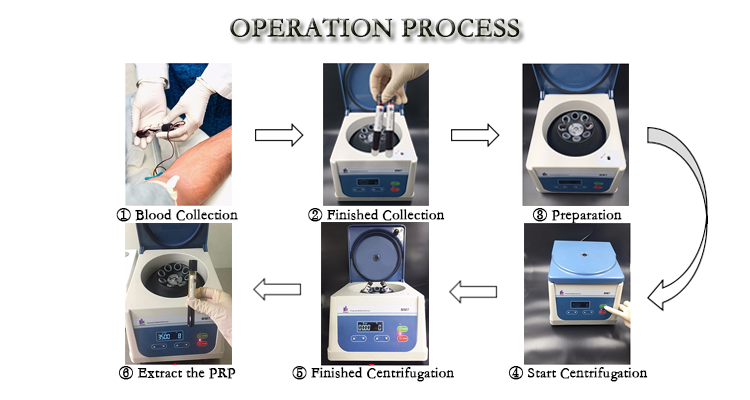 OPERATION PROCESS

① Blood Collection

② Finished Collection

③ Preparation

④ Start Centrifugation

⑤ Finished Centrifugation

⑥ Extract the PRP