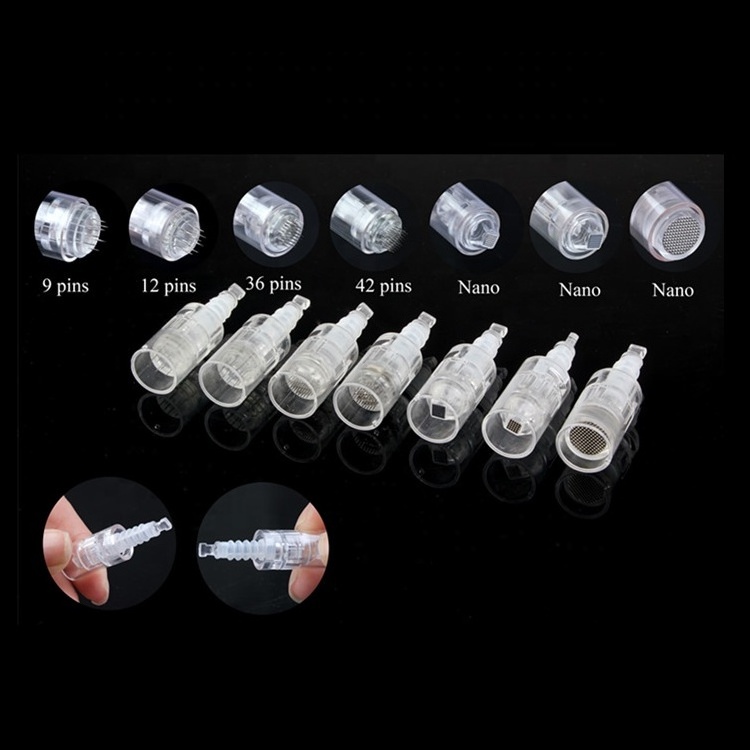 9 pins 12 pins 36 pins 42 pins Nano Nano Nano