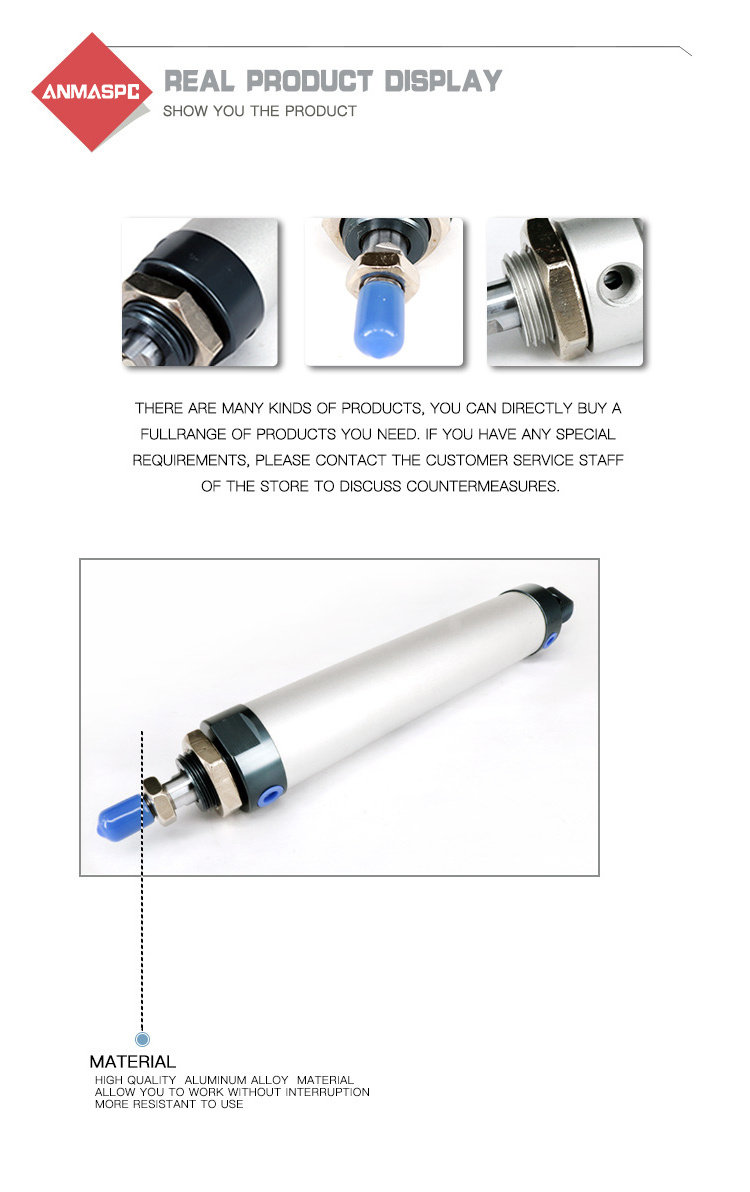 ANMASPC

REAL PRODUCT DISPLAY
SHOW YOU THE PRODUCT

THERE ARE MANY KINDS OF PRODUCTS, YOU CAN DIRECTLY BUY A FULLRANGE OF PRODUCTS YOU NEED. IF YOU HAVE ANY SPECIAL REQUIREMENTS, PLEASE CONTACT THE CUSTOMER SERVICE STAFF OF THE STORE TO DISCUSS COUNTERMEASURES.

MATERIAL
HIGH QUALITY ALUMINUM ALLOY MATERIAL
ALLOW YOU TO WORK WITHOUT INTERRUPTION
MORE RESISTANT TO USE