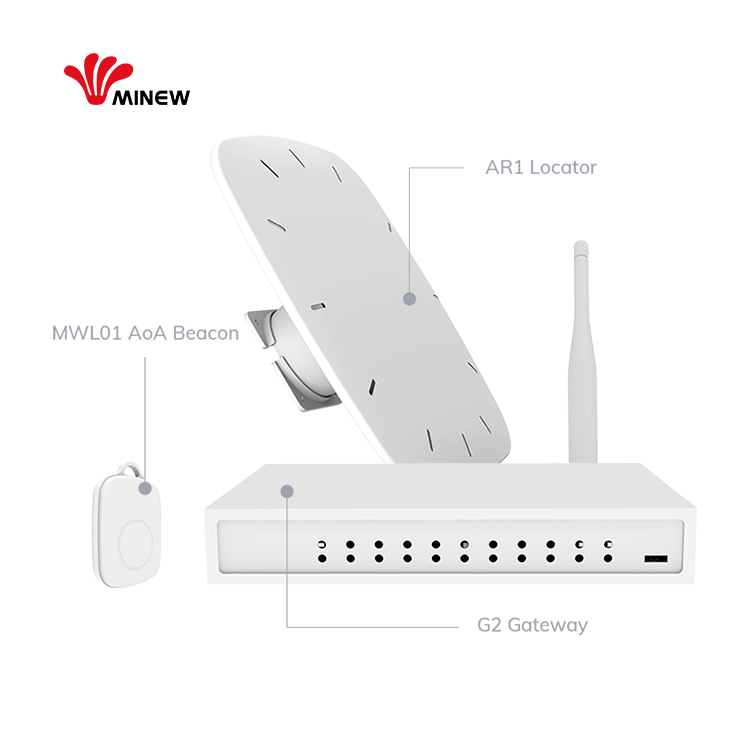 MINEW

AR1 Locator

MWL01 AoA Beacon

G2 Gateway