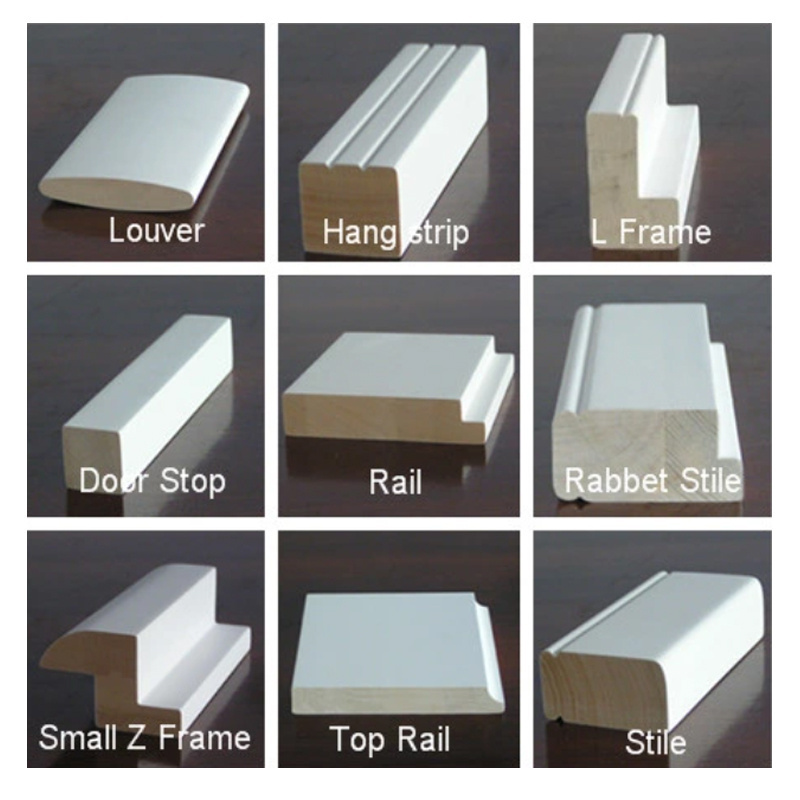 Louver

Hang strip

L Frame

Door Stop

Rail

Rabbet Stile

Small Z Frame

Top Rail

Stile