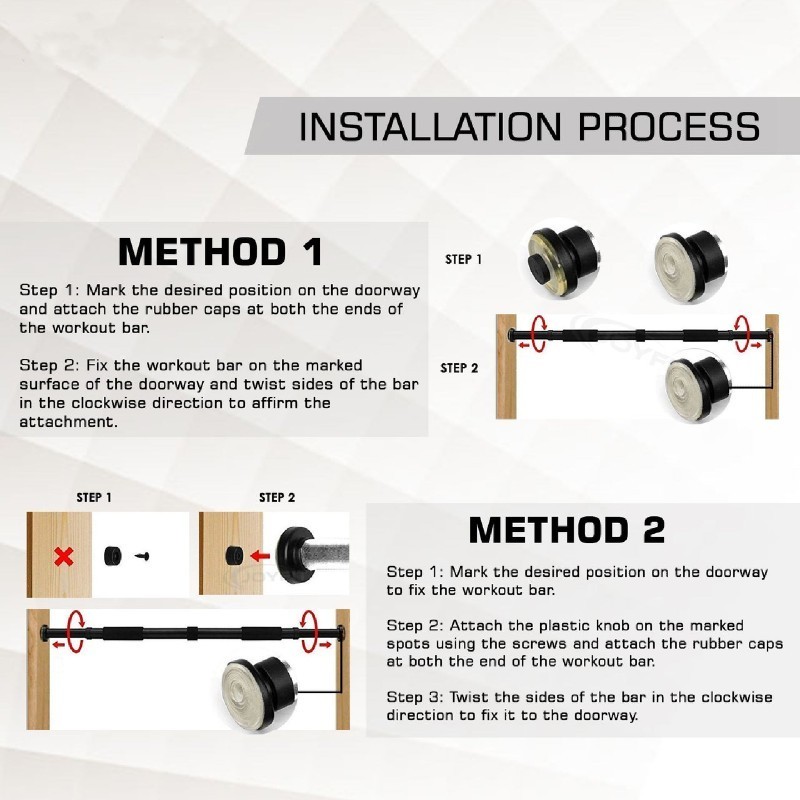 INSTALLATION PROCESS

METHOD 1

Step 1: Mark the desired position on the doorway and attach the rubber caps at both the ends of the workout bar.

Step 2: Fix the workout bar on the marked surface of the doorway and twist sides of the bar in the clockwise direction to affirm the attachment.

STEP 1

STEP 2

STEP 1

STEP 2

METHOD 2

Step 1: Mark the desired position on the doorway to fix the workout bar.

Step 2: Attach the plastic knob on the marked spots using the screws and attach the rubber caps at both the end of the workout bar.

Step 3: Twist the sides of the bar in the clockwise direction to fix it to the doorway.