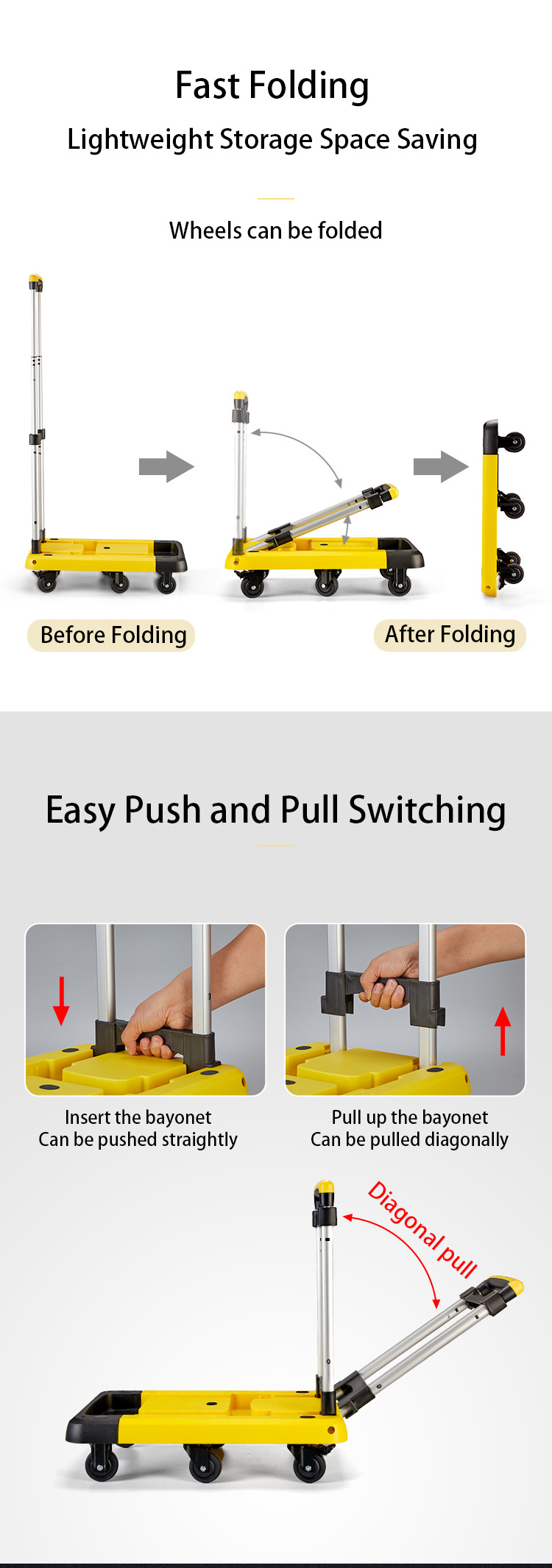 Fast Folding

Lightweight Storage Space Saving

Wheels can be folded

Before Folding

After Folding

Easy Push and Pull Switching

Insert the bayonet
Can be pushed straightly

Pull up the bayonet
Can be pulled diagonally

Diagonal pull