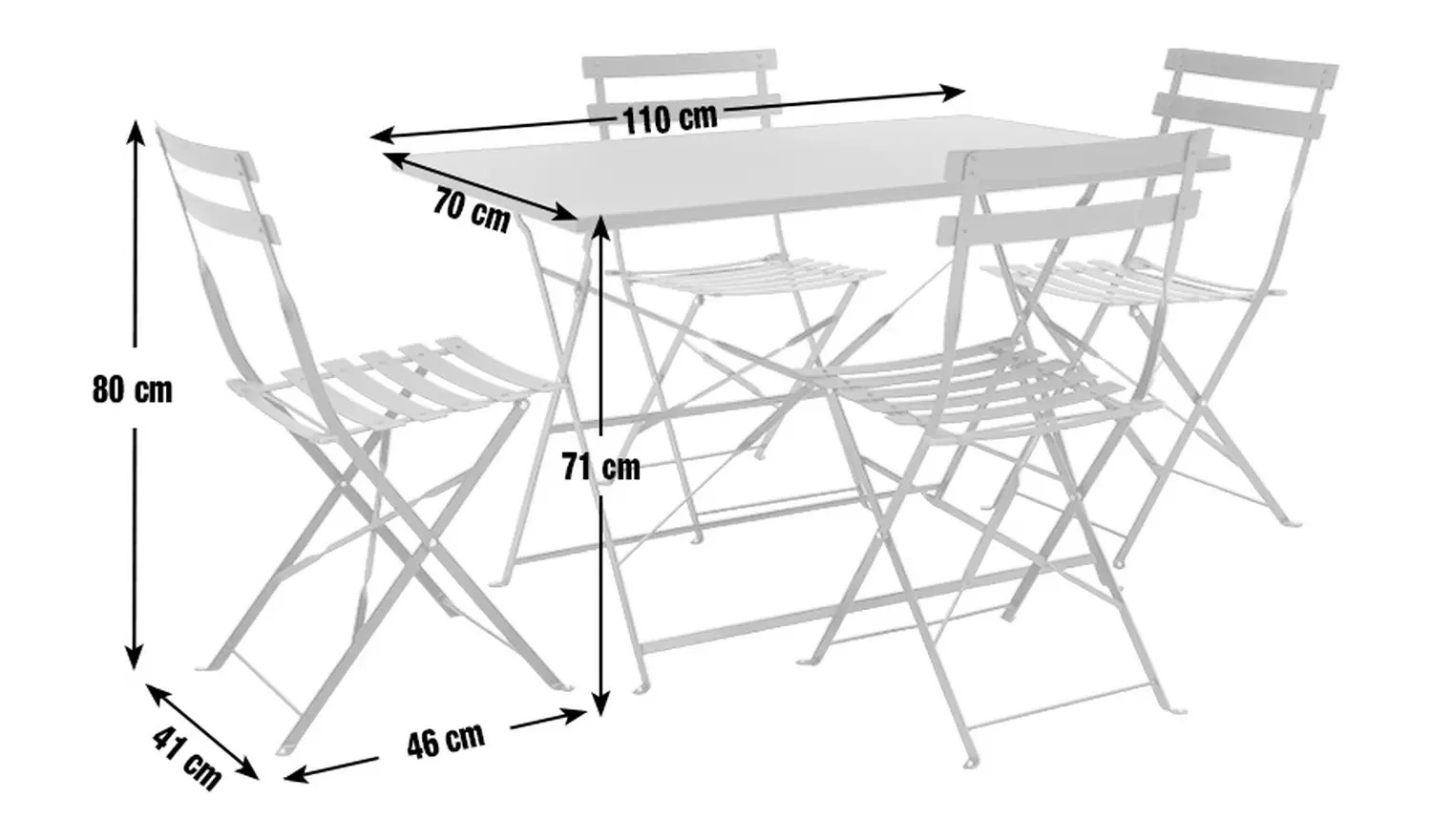 110 cm
70 cm
80 cm
71 cm
41 cm
46 cm