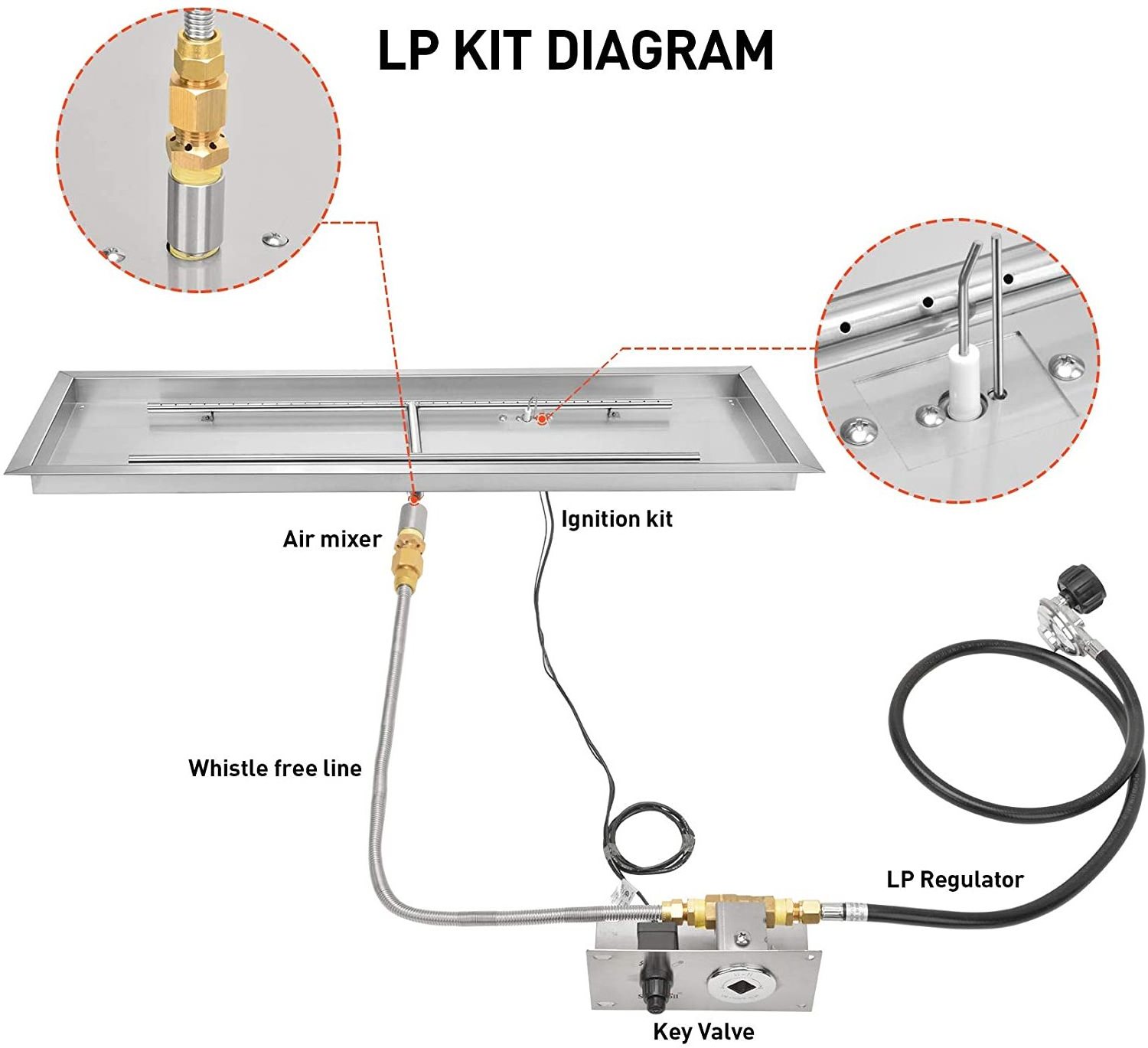 LP KIT DIAGRAM

Air mixer

Ignition kit

Whistle free line

LP Regulator

Key Valve