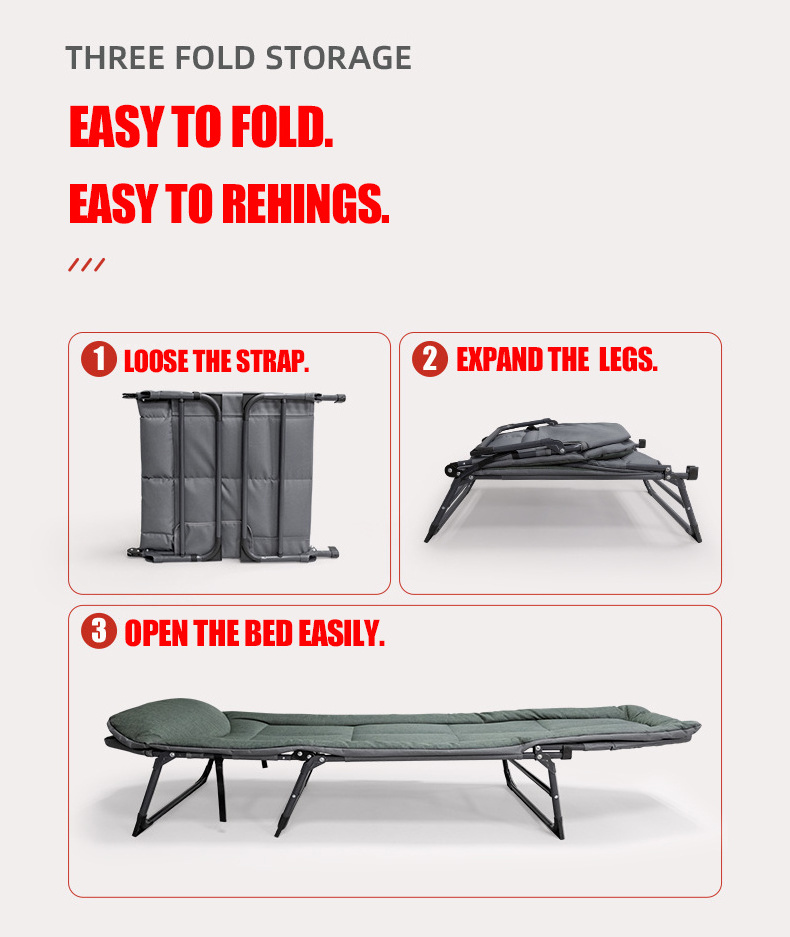 THREE FOLD STORAGE

EASY TO FOLD.

EASY TO REHINGS.

///

1 LOOSE THE STRAP.

2 EXPAND THE LEGS.

3 OPEN THE BED EASILY.