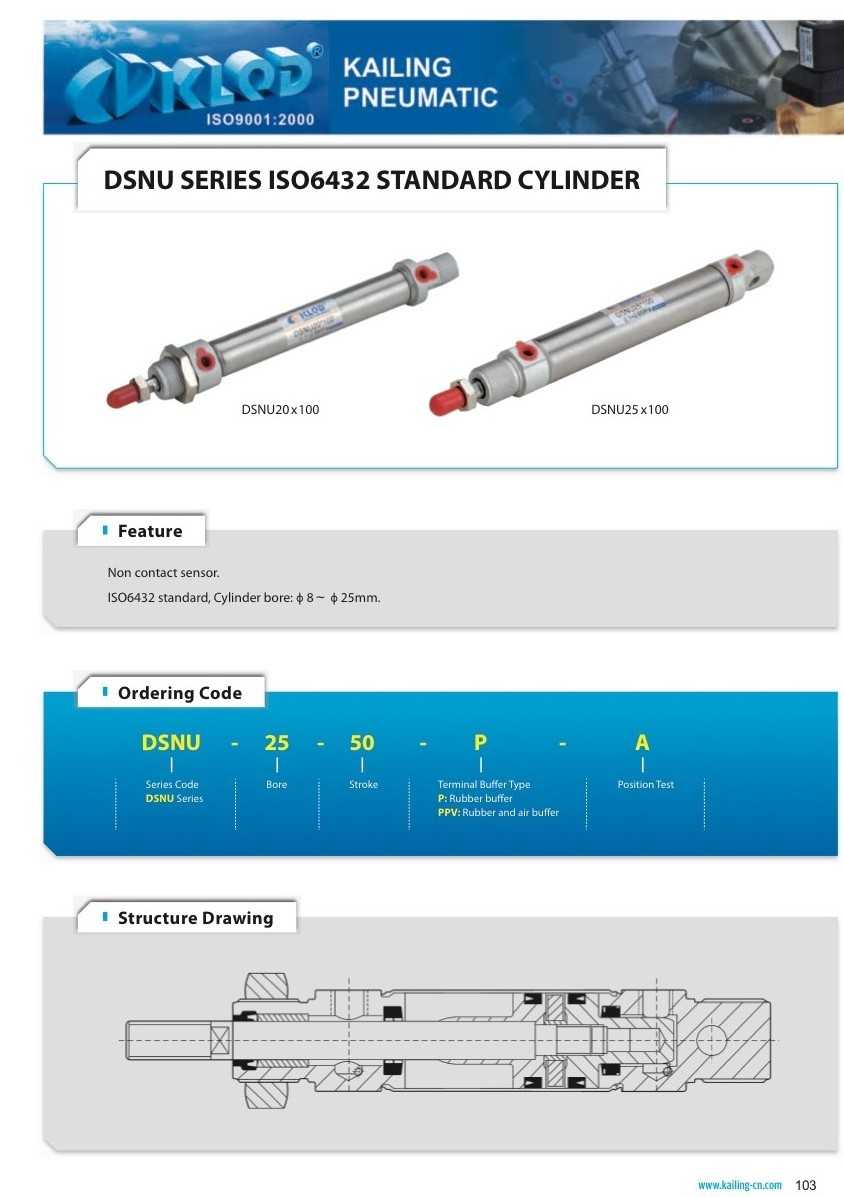 KLQD®
ISO9001:2000
KAILING
PNEUMATIC

DSNU SERIES ISO6432 STANDARD CYLINDER

DSNU20 x 100

DSNU25 x 100

Feature

Non contact sensor.

ISO6432 standard, Cylinder bore: ϕ 8 ~ ϕ 25mm.

Ordering Code

DSNU - 25 - 50 - P - A

Series Code
DSNU Series

Bore

Stroke

Terminal Buffer Type
P: Rubber buffer
PPV: Rubber and air buffer

Position Test

Structure Drawing

www.kailing-cn.com 103