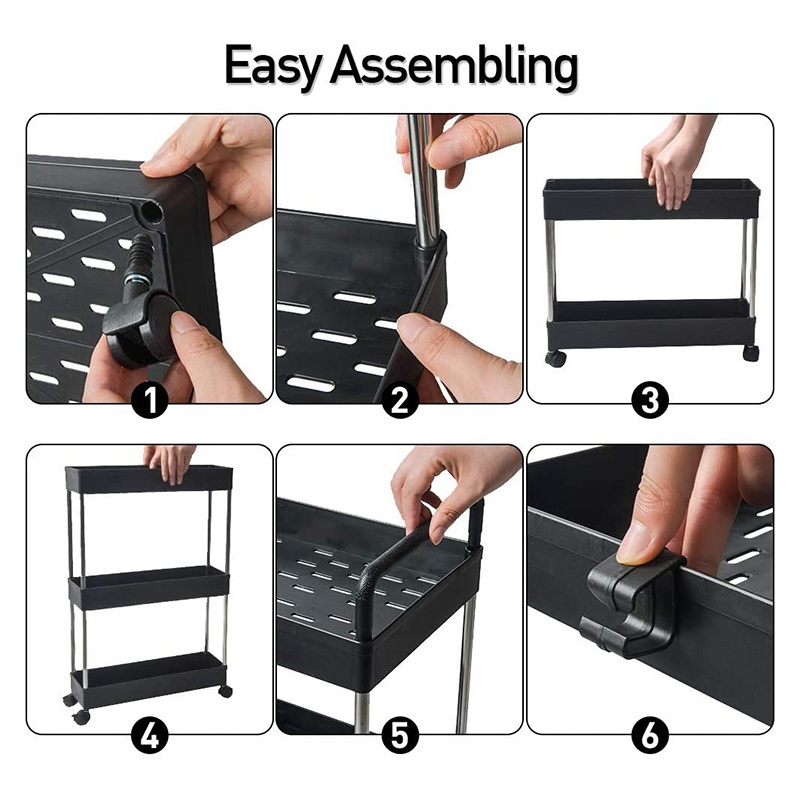 Easy Assembling

1

2

3

4

5

6