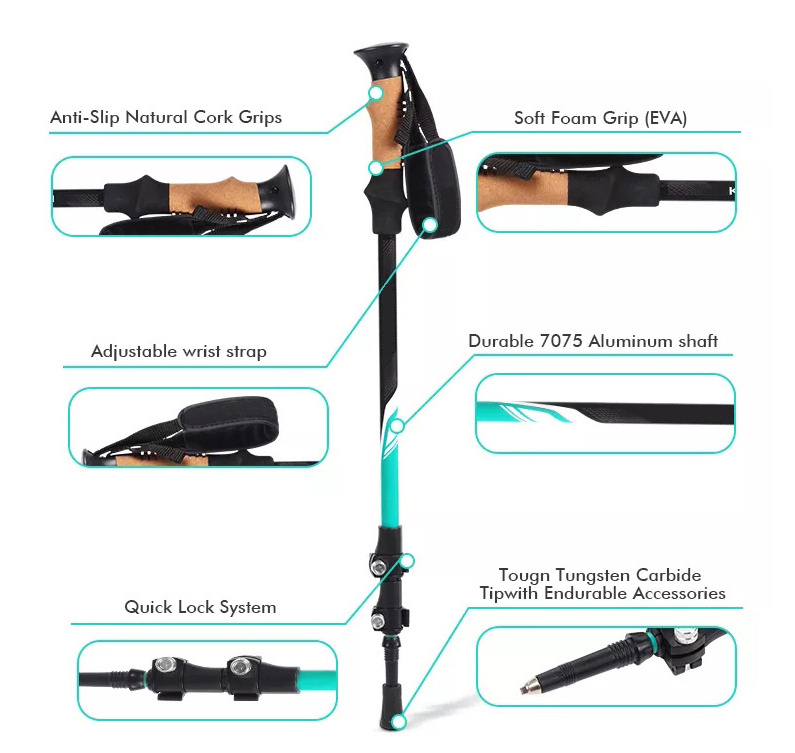 Anti-Slip Natural Cork Grips

Soft Foam Grip (EVA)

Adjustable wrist strap

Durable 7075 Aluminum shaft

Quick Lock System

Tougn Tungsten Carbide Tipwith Endurable Accessories