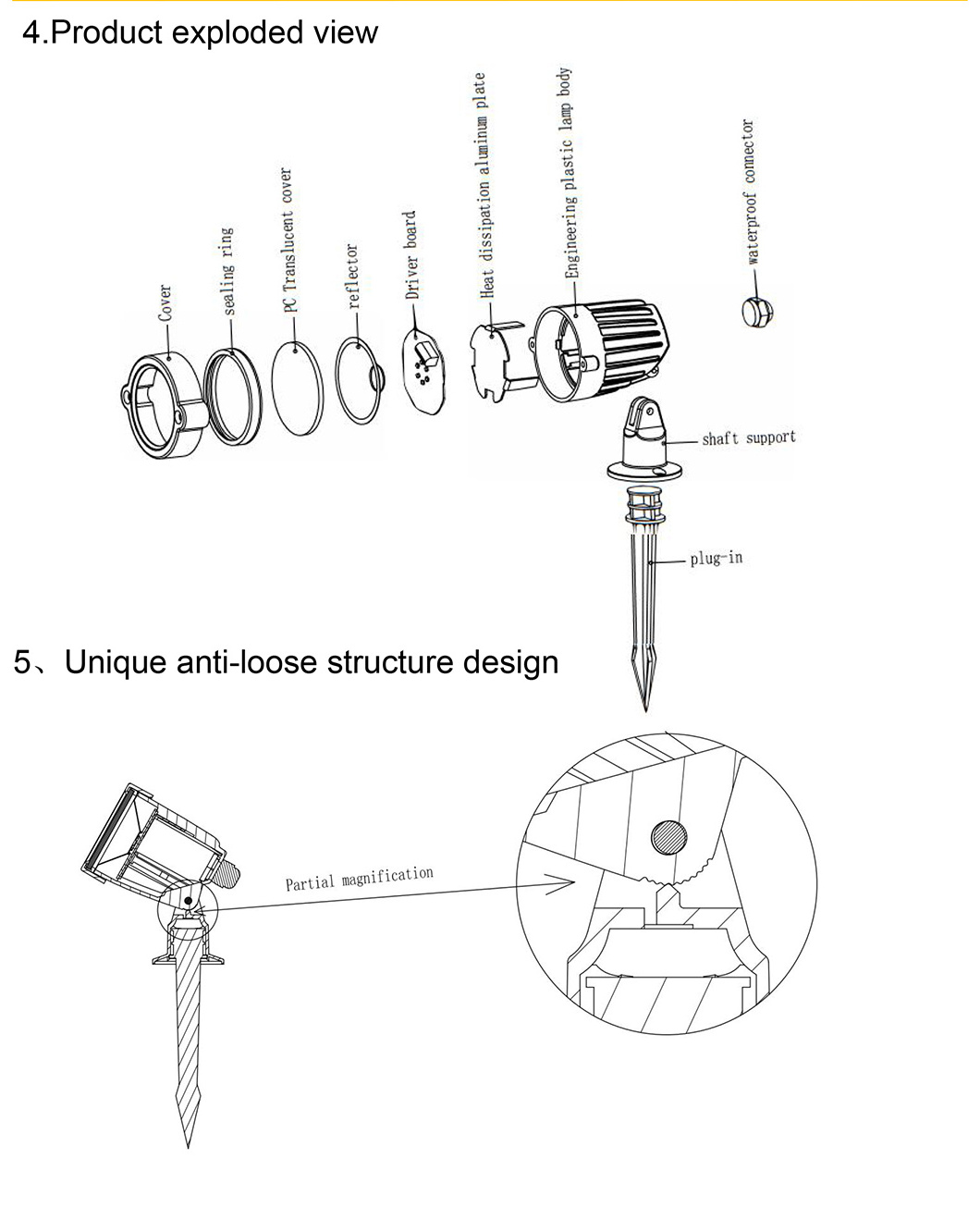 4.Product exploded view

Cover
sealing ring
PC Translucent cover
reflector
Driver board
Heat dissipation aluminum plate
Engineering plastic lamp body
waterproof connector
shaft support
plug-in

5、Unique anti-loose structure design

Partial magnification