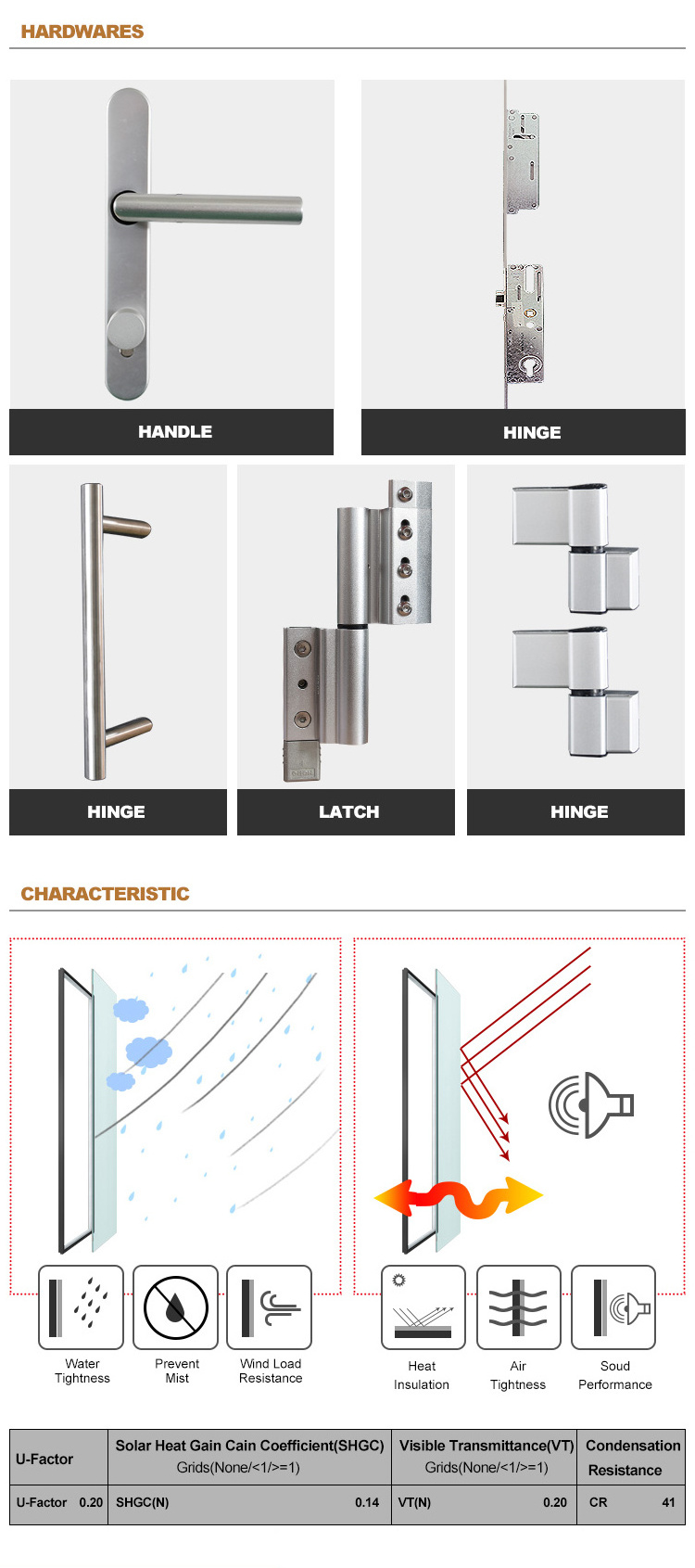 HARDWARES

HANDLE

HINGE

HINGE

LATCH

HINGE

CHARACTERISTIC

Water Tightness

Prevent Mist

Wind Load Resistance

Heat Insulation

Air Tightness

Soud Performance

| U-Factor | Solar Heat Gain Cain Coefficient(SHGC) Grids(None/<1/>=1) | Visible Transmittance(VT) Grids(None/<1/>=1) | Condensation Resistance |
|---|---|---|---|
| U-Factor 0.20 | SHGC(N) 0.14 | VT(N) 0.20 | CR 41 |