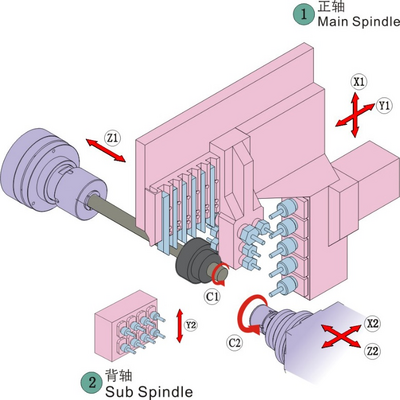 1 正轴
Main Spindle

X1
Y1
Z1
C1
Y2
C2
X2
Z2

2 背轴
Sub Spindle