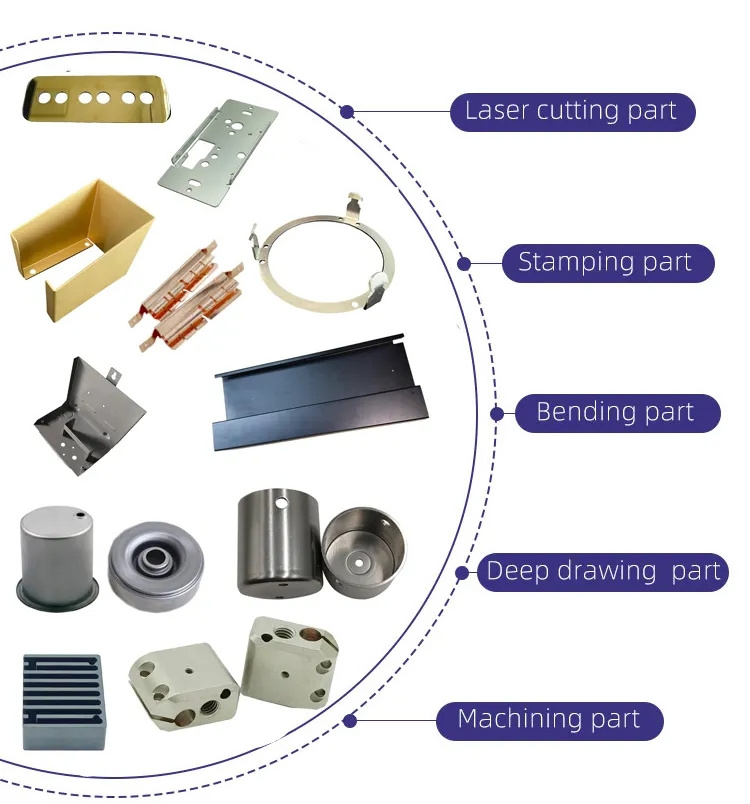 Laser cutting part

Stamping part

Bending part

Deep drawing part

Machining part