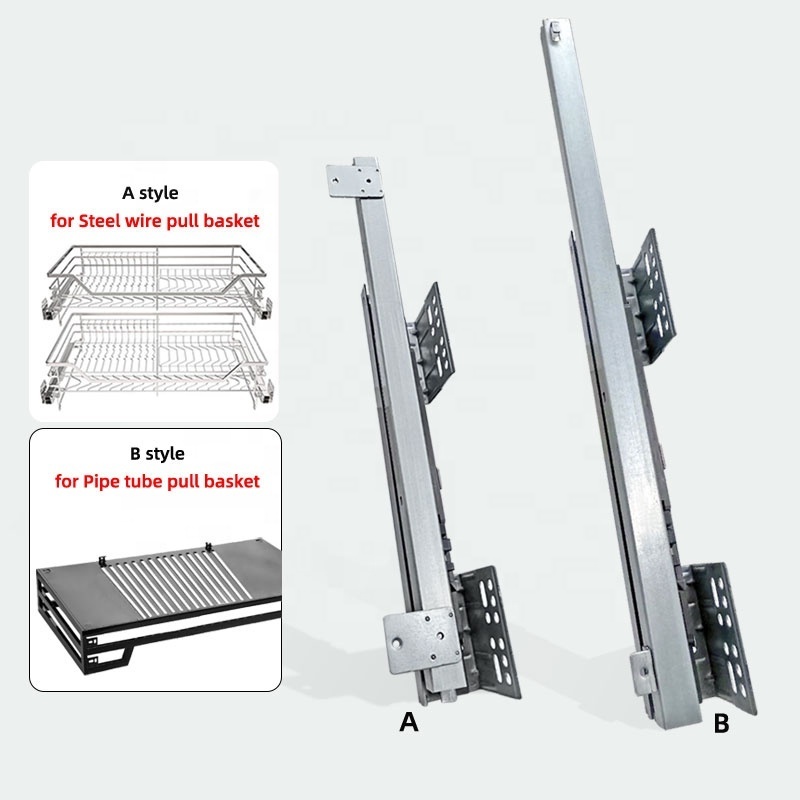 A style
for Steel wire pull basket

B style
for Pipe tube pull basket

A

B