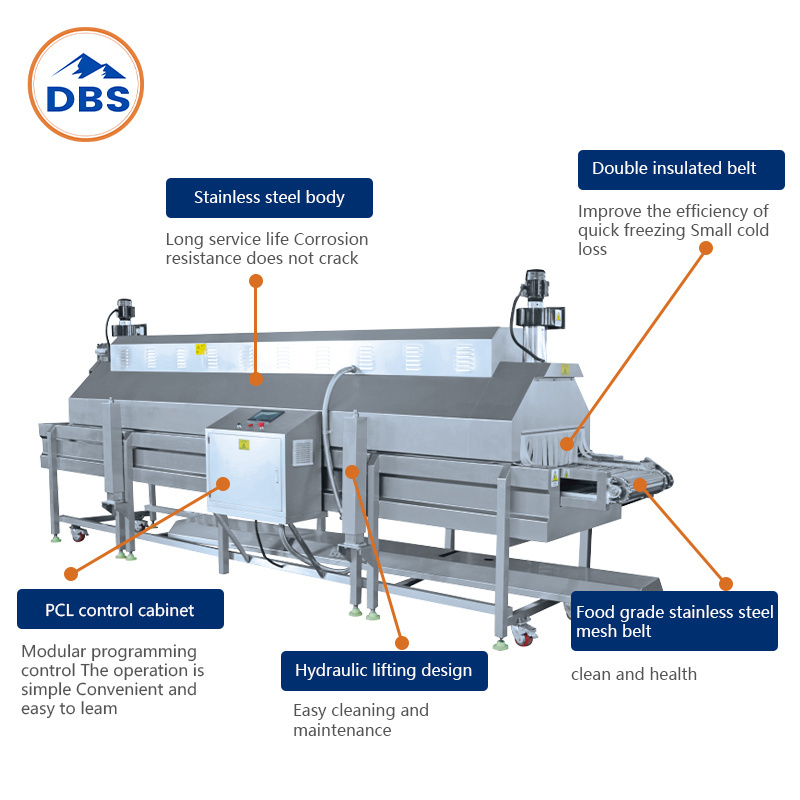 DBS

Stainless steel body

Long service life Corrosion resistance does not crack

Double insulated belt

Improve the efficiency of quick freezing Small cold loss

PCL control cabinet

Modular programming control The operation is simple Convenient and easy to leam

Hydraulic lifting design

Easy cleaning and maintenance

Food grade stainless steel mesh belt

clean and health