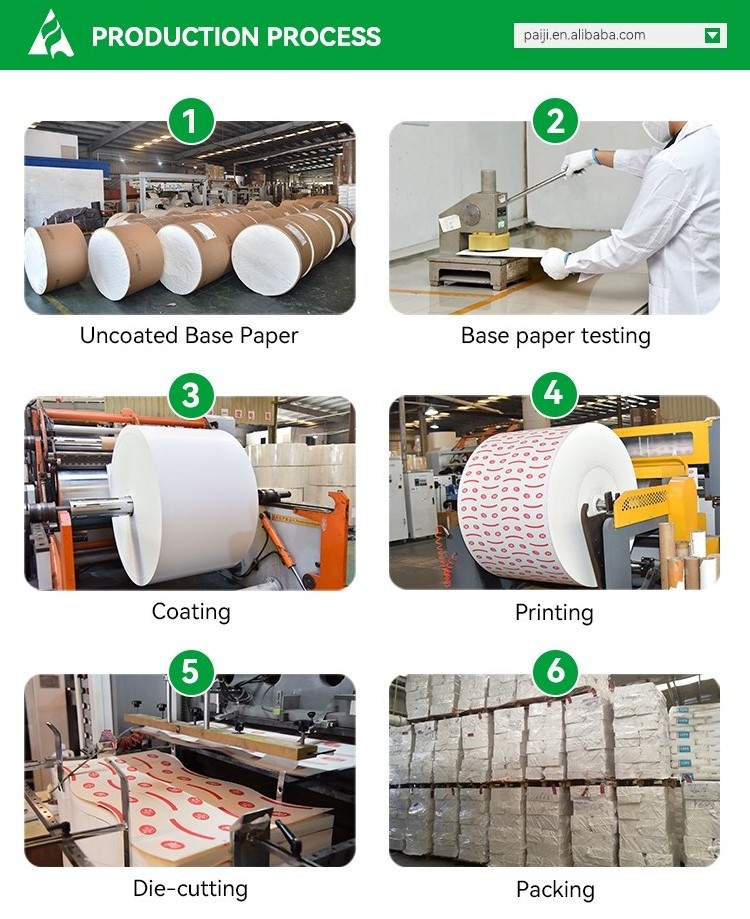 PRODUCTION PROCESS

paiji.en.alibaba.com

1
Uncoated Base Paper

2
Base paper testing

3
Coating

4
Printing

5
Die-cutting

6
Packing