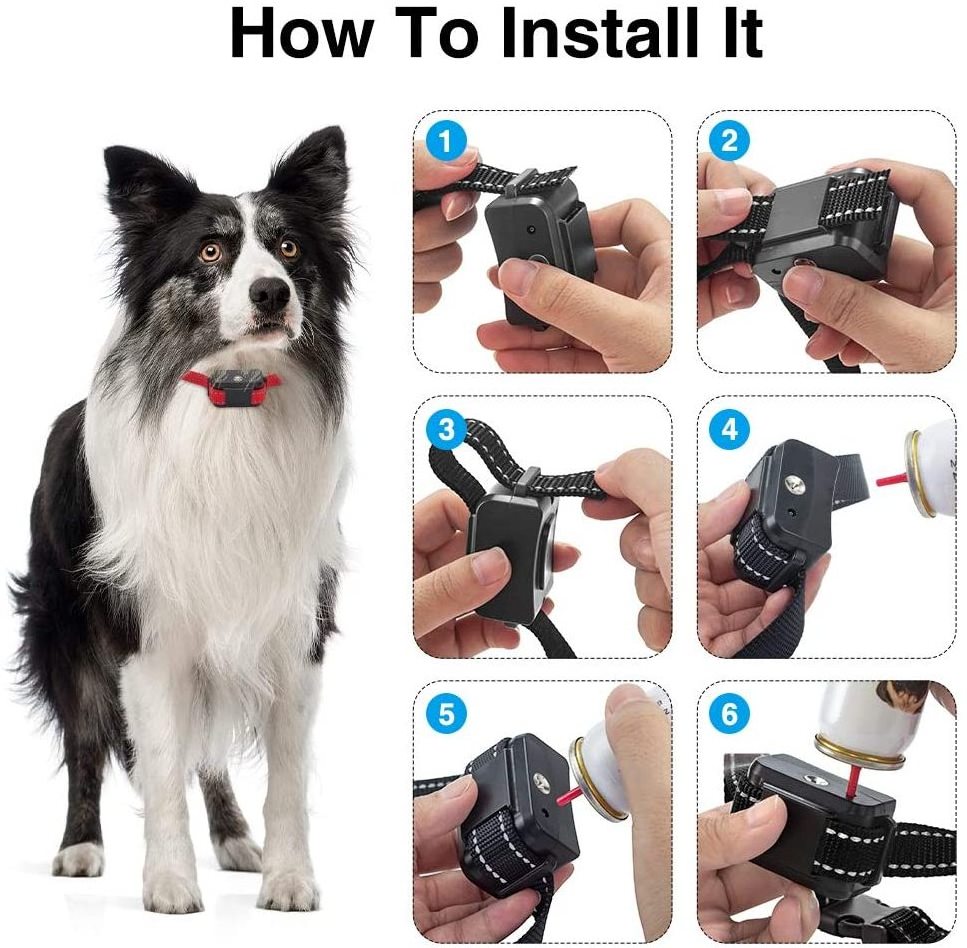 How To Install It

1

2

3

4

5

6