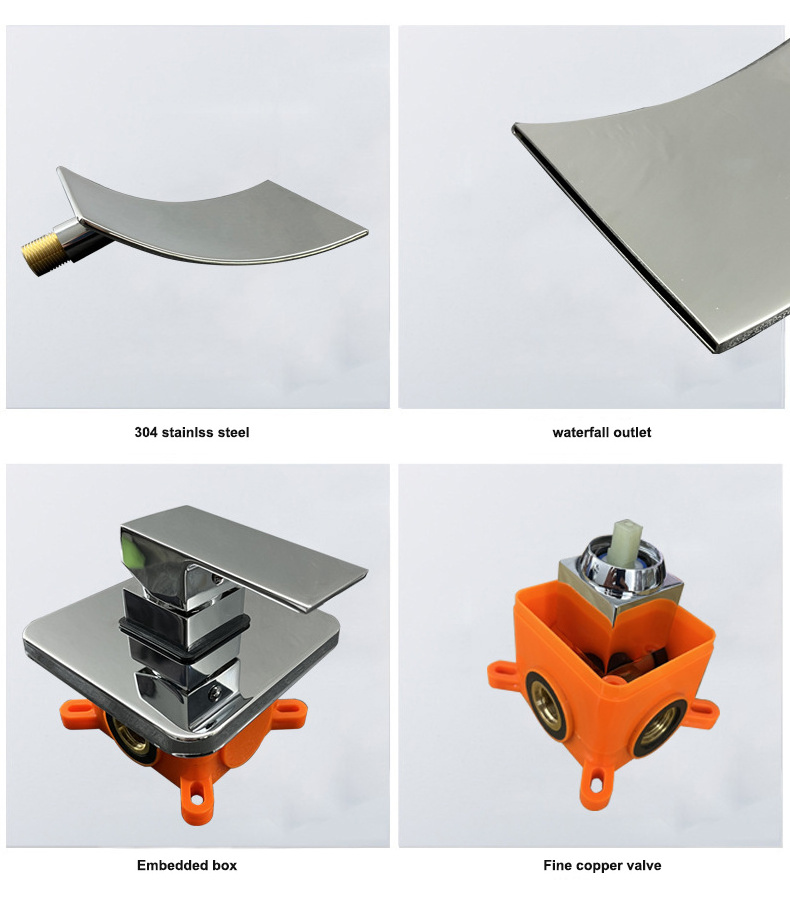 304 stainlss steel

waterfall outlet

Embedded box

Fine copper valve