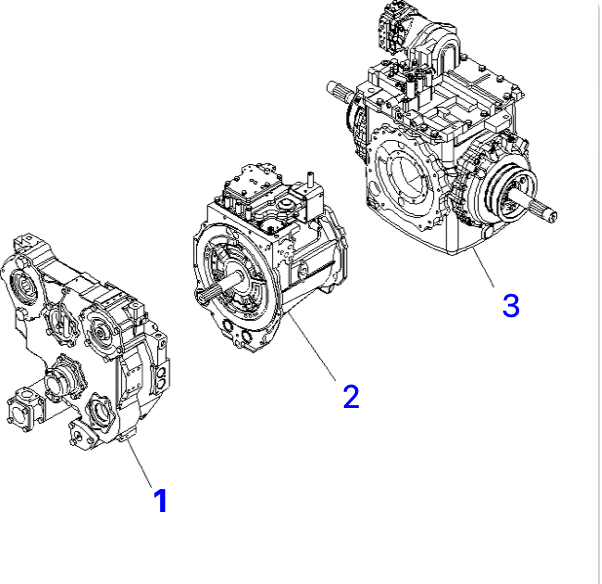 3

2

1