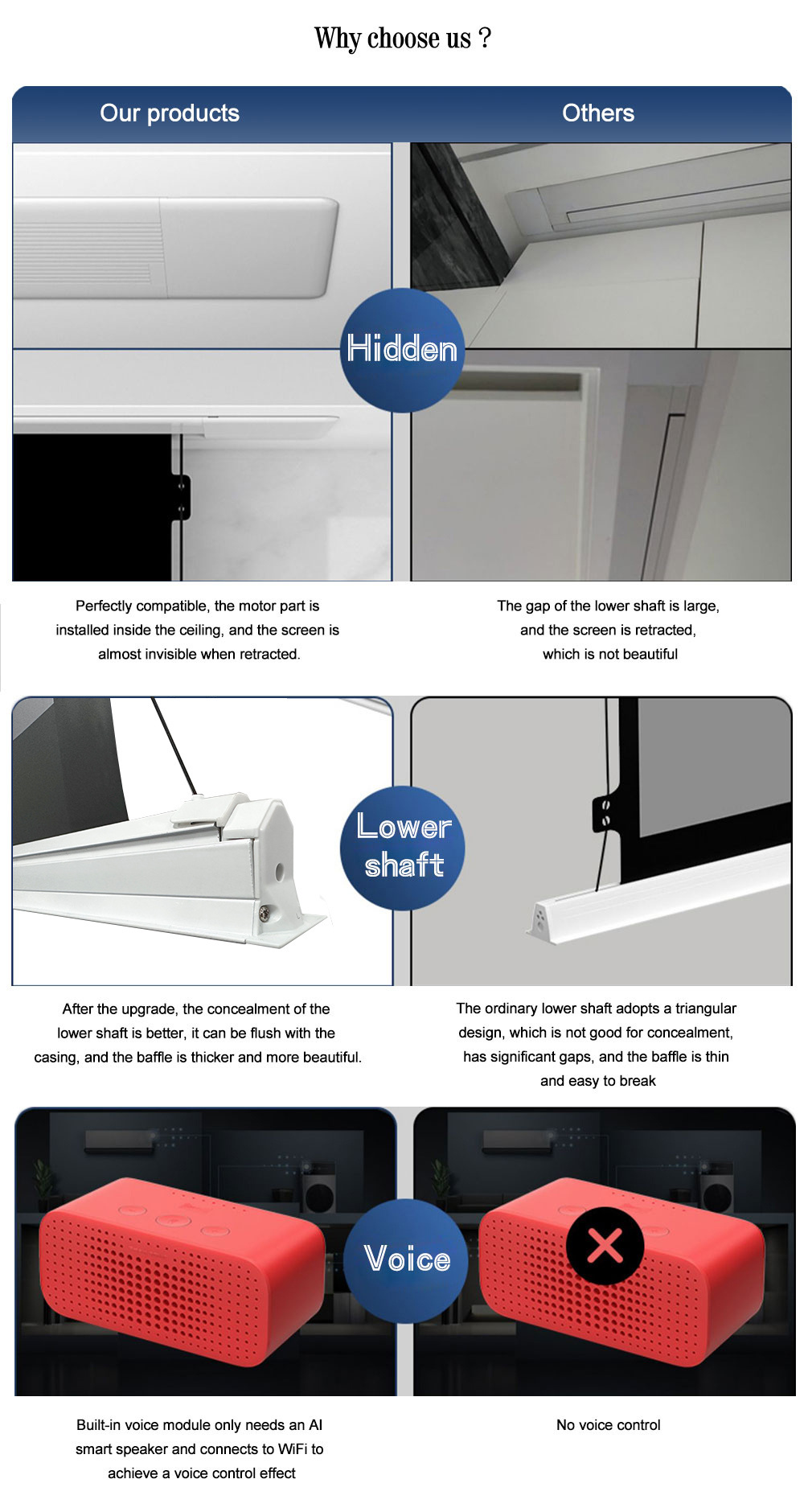 Why choose us ?

Our products

Others

Hidden

Perfectly compatible, the motor part is installed inside the ceiling, and the screen is almost invisible when retracted.

The gap of the lower shaft is large, and the screen is retracted, which is not beautiful

Lower shaft

After the upgrade, the concealment of the lower shaft is better, it can be flush with the casing, and the baffle is thicker and more beautiful.

The ordinary lower shaft adopts a triangular design, which is not good for concealment, has significant gaps, and the baffle is thin and easy to break

Voice

Built-in voice module only needs an AI smart speaker and connects to WiFi to achieve a voice control effect

No voice control