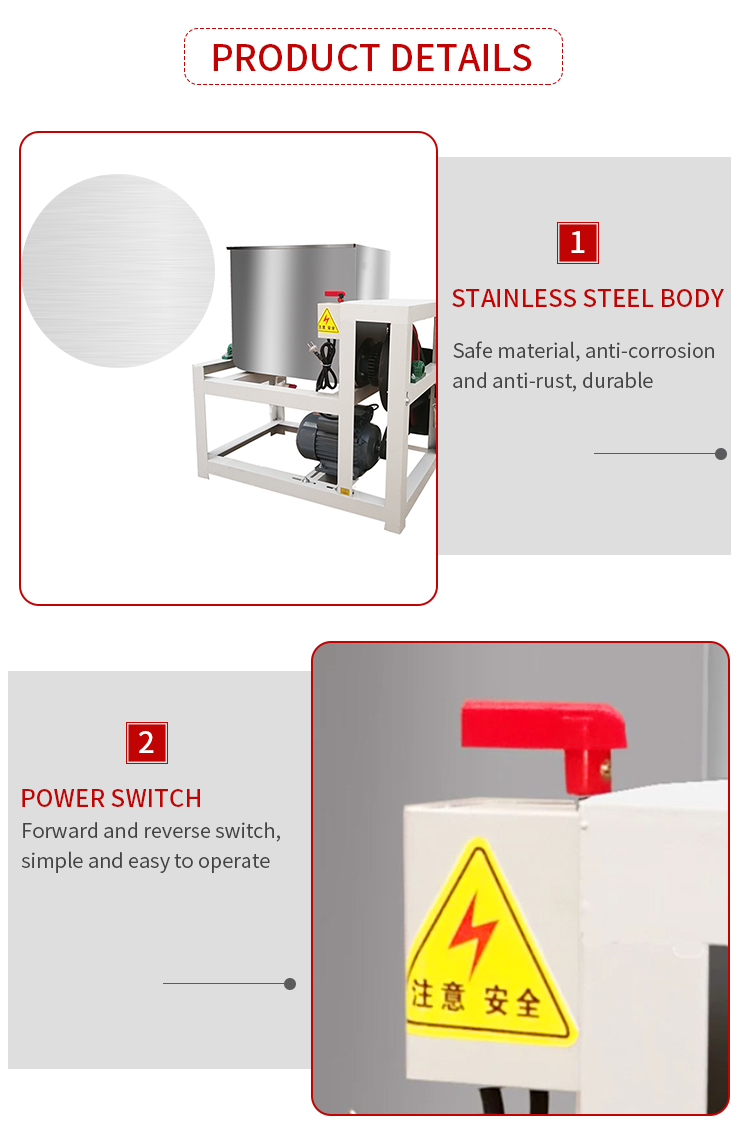 PRODUCT DETAILS

1

STAINLESS STEEL BODY

Safe material, anti-corrosion and anti-rust, durable

2

POWER SWITCH

Forward and reverse switch, simple and easy to operate

注意 安全