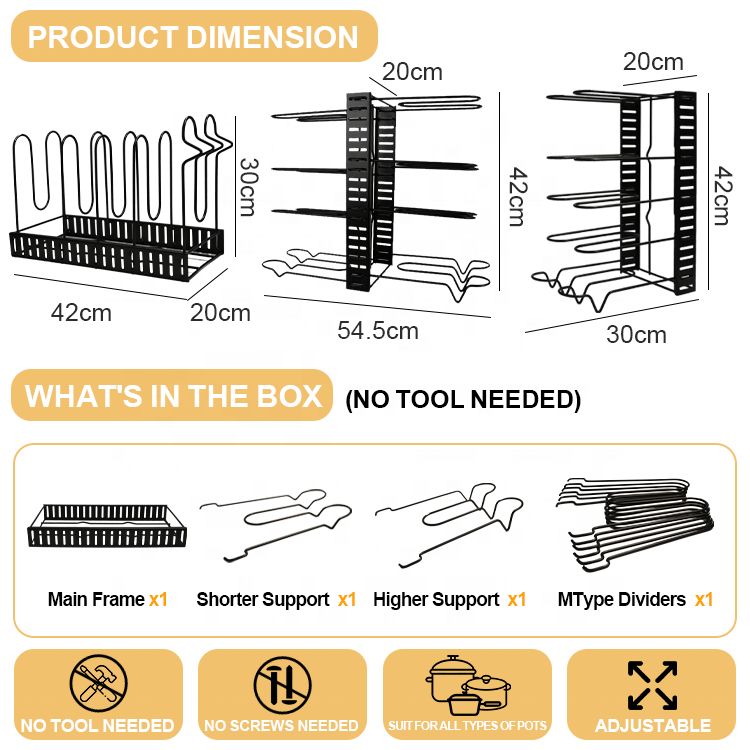 PRODUCT DIMENSION

30cm

42cm

20cm

20cm

42cm

54.5cm

20cm

42cm

30cm

WHAT'S IN THE BOX (NO TOOL NEEDED)

Main Frame x1

Shorter Support x1

Higher Support x1

MType Dividers x1

NO TOOL NEEDED

NO SCREWS NEEDED

SUIT FOR ALL TYPES OF POTS

ADJUSTABLE