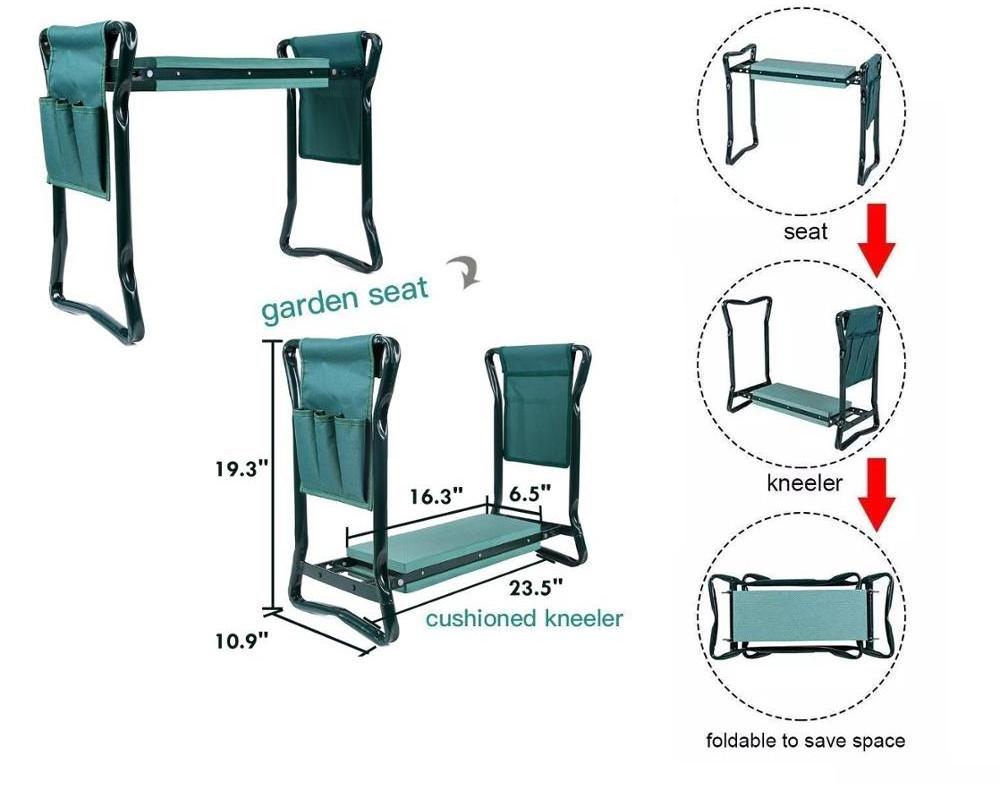 garden seat

19.3"

16.3"

6.5"

23.5"

10.9"

cushioned kneeler

seat

kneeler

foldable to save space