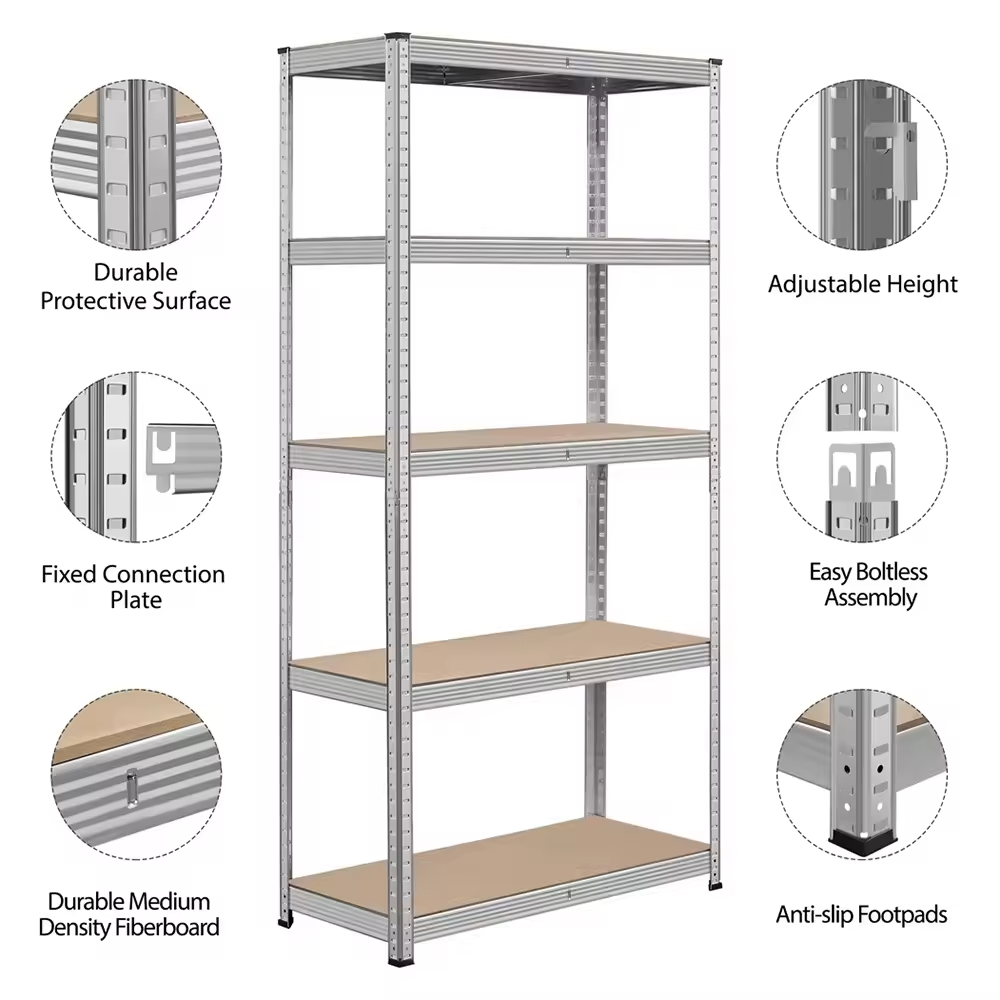 Durable Protective Surface

Fixed Connection Plate

Durable Medium Density Fiberboard

Adjustable Height

Easy Boltless Assembly

Anti-slip Footpads