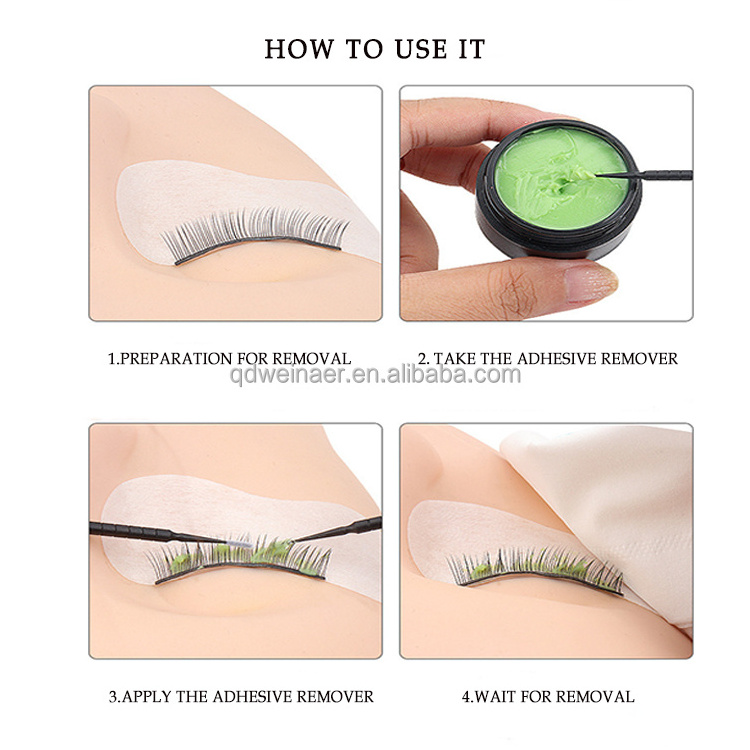 HOW TO USE IT

1.PREPARATION FOR REMOVAL

2. TAKE THE ADHESIVE REMOVER

qdweinaer.en.alibaba.com

3.APPLY THE ADHESIVE REMOVER

4.WAIT FOR REMOVAL